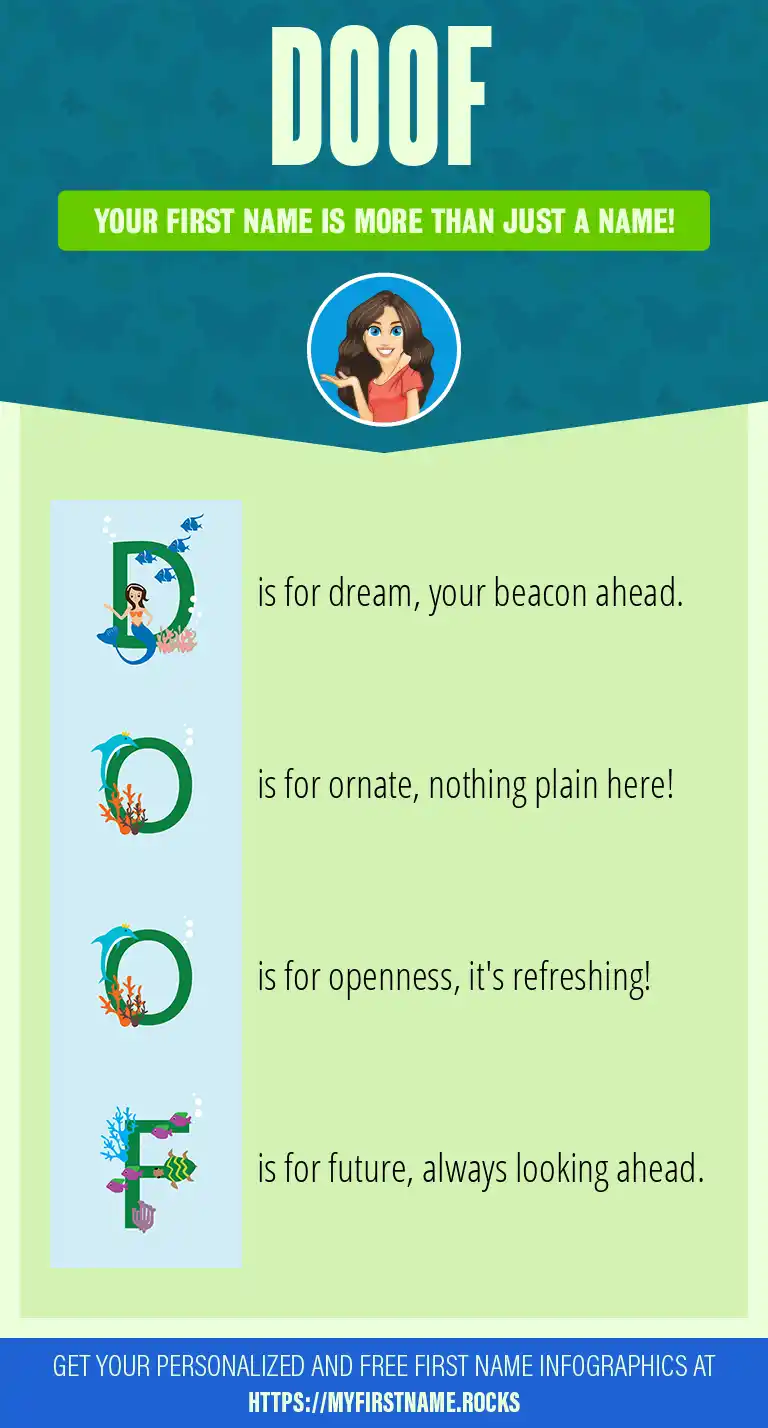 DOOF

YOUR FIRST NAME IS MORE THAN JUST A NAME!

D is for dream, your beacon ahead.

O is for ornate, nothing plain here!

O is for openness, it's refreshing!

F is for future, always looking ahead.

GET YOUR PERSONALIZED AND FREE FIRST NAME INFOGRAPHICS AT
HTTPS://MYFIRSTNAME.ROCKS