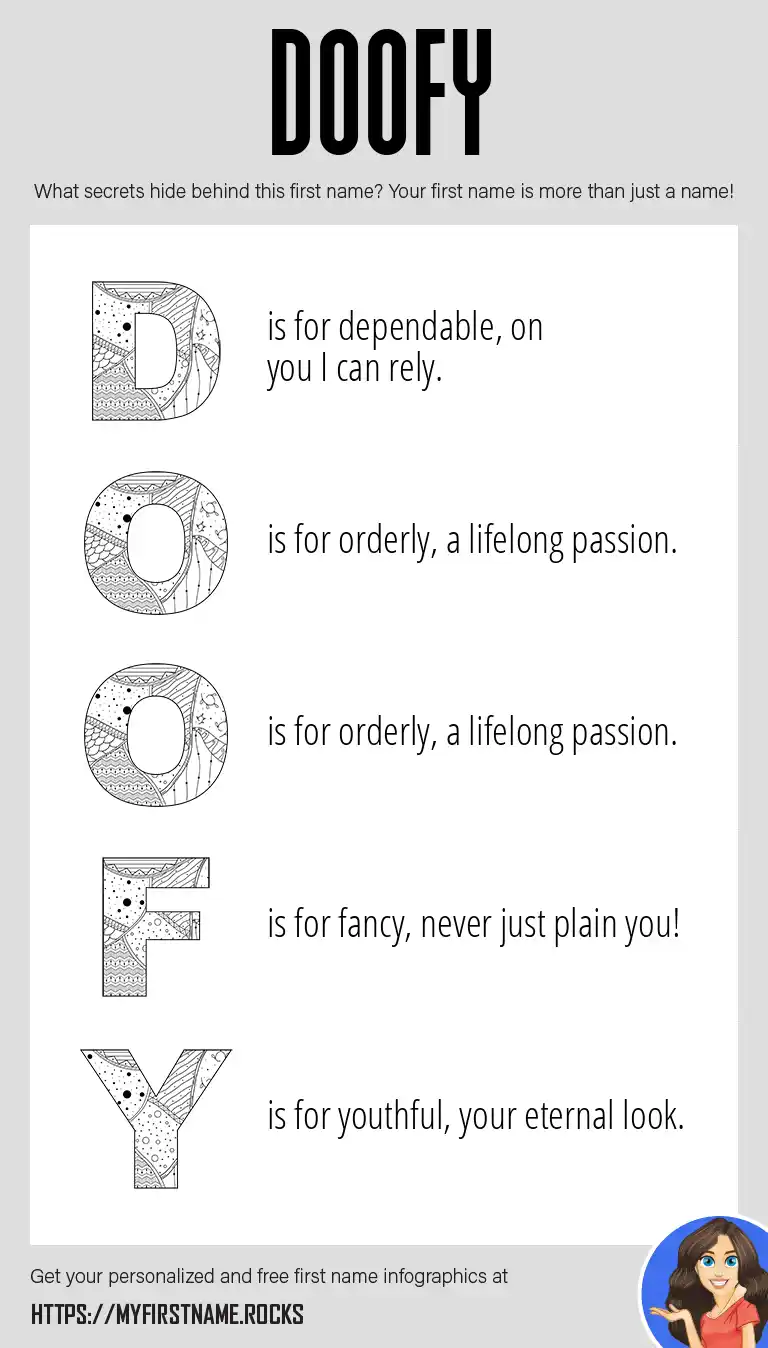 DOOFY

What secrets hide behind this first name? Your first name is more than just a name!

D is for dependable, on you I can rely.

O is for orderly, a lifelong passion.

O is for orderly, a lifelong passion.

F is for fancy, never just plain you!

Y is for youthful, your eternal look.

Get your personalized and free first name infographics at

HTTPS://MYFIRSTNAME.ROCKS