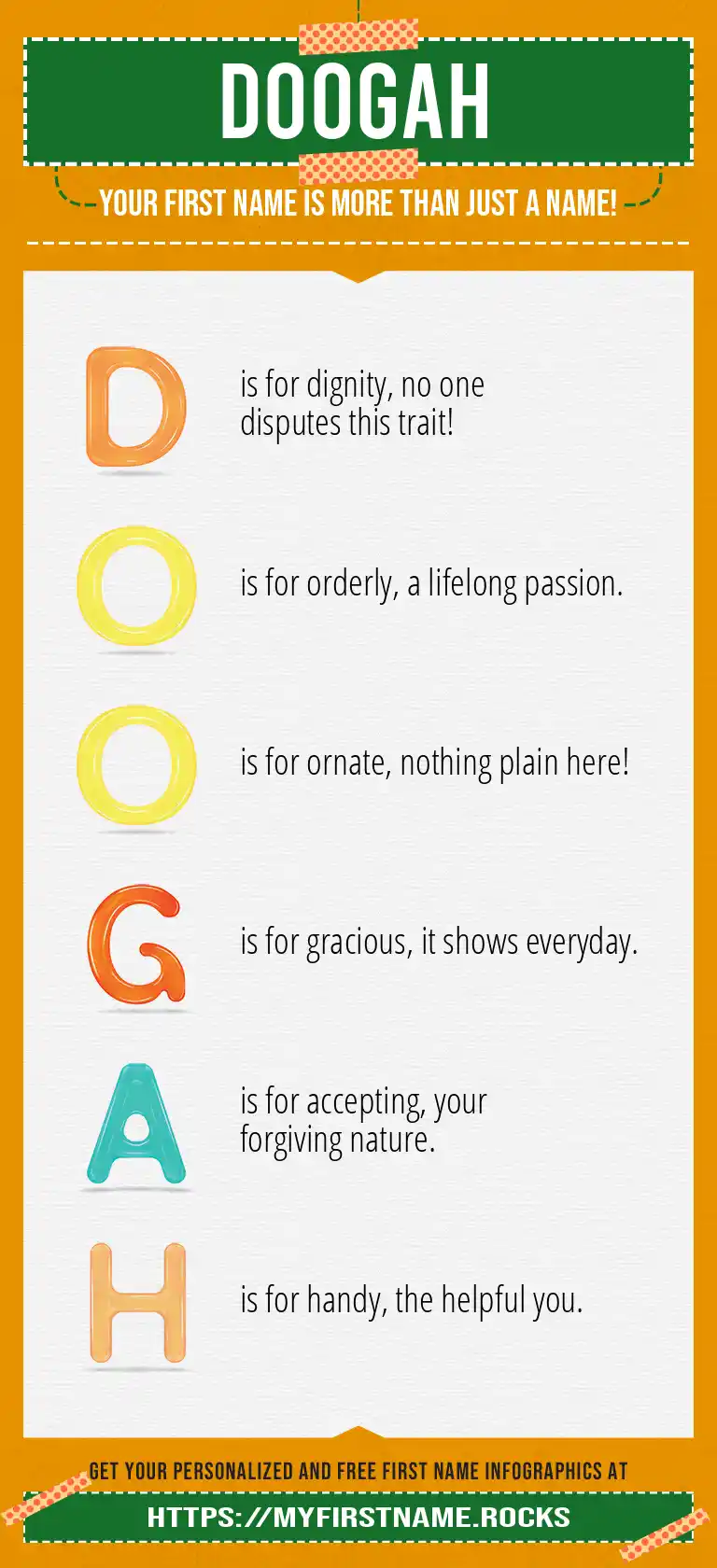 DOOGAH

YOUR FIRST NAME IS MORE THAN JUST A NAME!

D is for dignity, no one disputes this trait!

O is for orderly, a lifelong passion.

O is for ornate, nothing plain here!

G is for gracious, it shows everyday.

A is for accepting, your forgiving nature.

H is for handy, the helpful you.

GET YOUR PERSONALIZED AND FREE FIRST NAME INFOGRAPHICS AT

HTTPS://MYFIRSTNAME.ROCKS