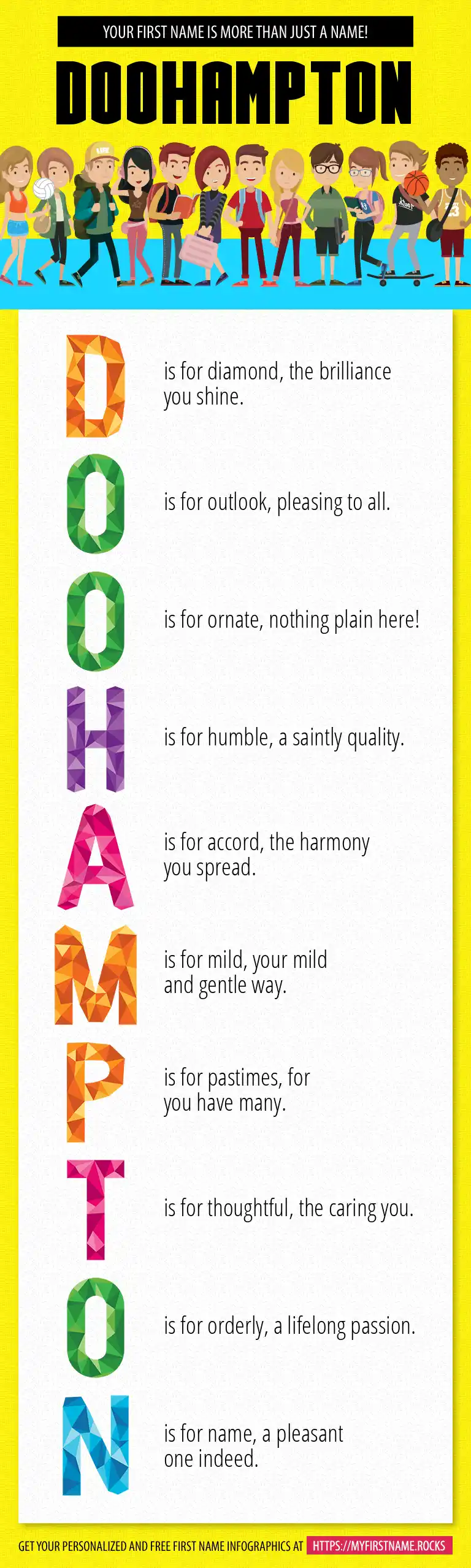 YOUR FIRST NAME IS MORE THAN JUST A NAME!

DOOHAMPTON

D is for diamond, the brilliance you shine.

O is for outlook, pleasing to all.

O is for ornate, nothing plain here!

H is for humble, a saintly quality.

A is for accord, the harmony you spread.

M is for mild, your mild and gentle way.

P is for pastimes, for you have many.

T is for thoughtful, the caring you.

O is for orderly, a lifelong passion.

N is for name, a pleasant one indeed.

GET YOUR PERSONALIZED AND FREE FIRST NAME INFOGRAPHICS AT HTTPS://MYFIRSTNAME.ROCKS