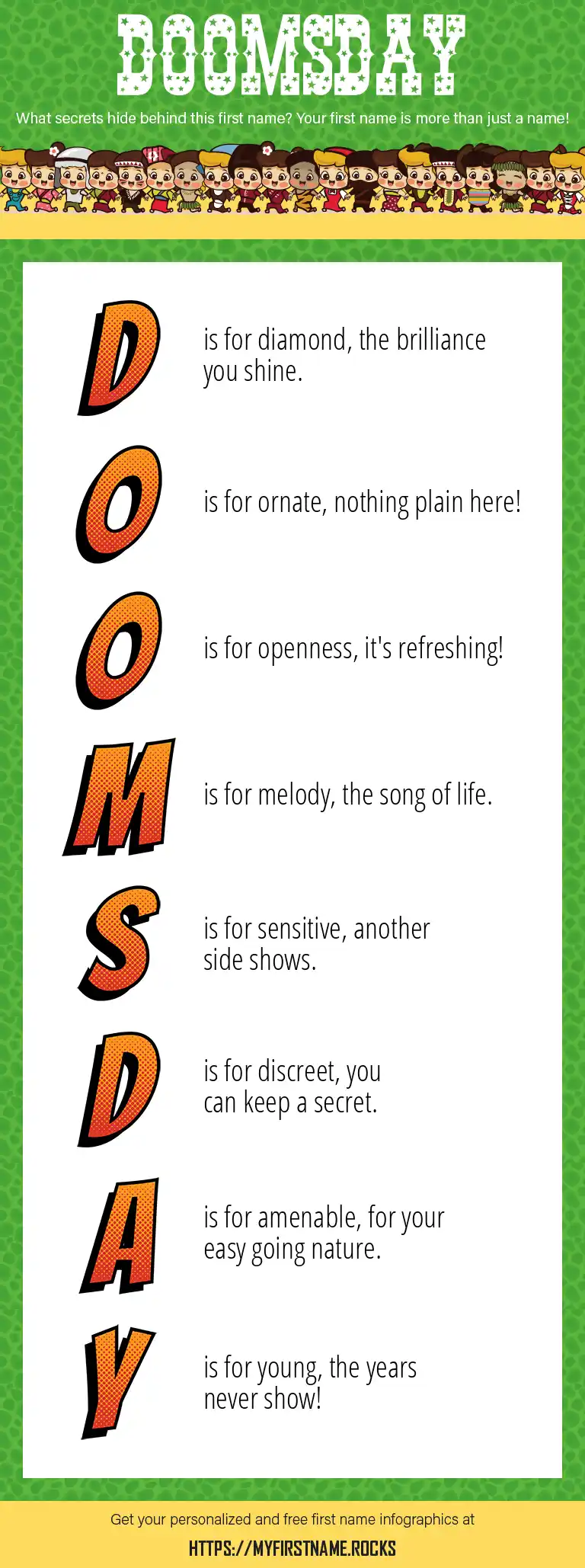 DOOMSDAY

What secrets hide behind this first name? Your first name is more than just a name!

D is for diamond, the brilliance you shine.

O is for ornate, nothing plain here!

O is for openness, it's refreshing!

M is for melody, the song of life.

S is for sensitive, another side shows.

D is for discreet, you can keep a secret.

A is for amenable, for your easy going nature.

Y is for young, the years never show!

Get your personalized and free first name infographics at

HTTPS://MYFIRSTNAME.ROCKS