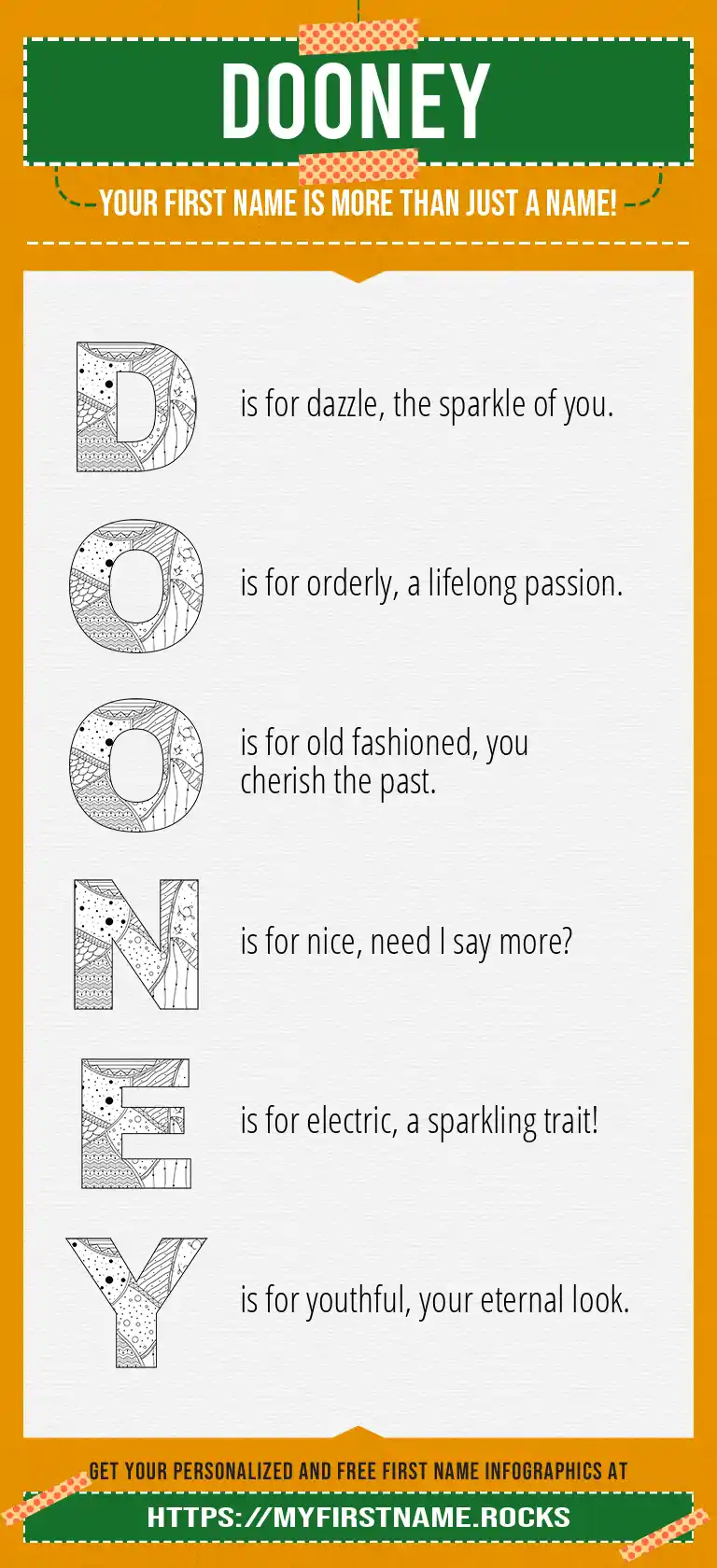 DOONEY

YOUR FIRST NAME IS MORE THAN JUST A NAME!

D is for dazzle, the sparkle of you.

O is for orderly, a lifelong passion.

O is for old fashioned, you cherish the past.

N is for nice, need I say more?

E is for electric, a sparkling trait!

Y is for youthful, your eternal look.

GET YOUR PERSONALIZED AND FREE FIRST NAME INFOGRAPHICS AT

HTTPS://MYFIRSTNAME.ROCKS