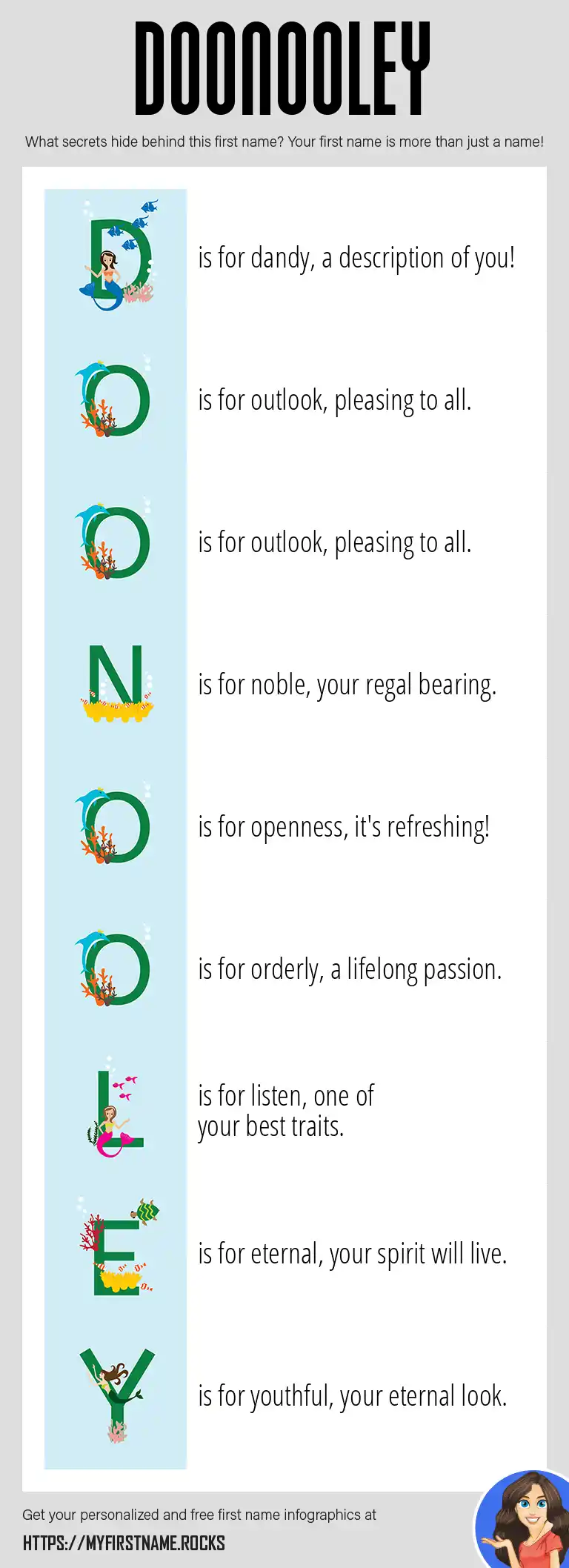 DOONOOLEY

What secrets hide behind this first name? Your first name is more than just a name!

D is for dandy, a description of you!

O is for outlook, pleasing to all.

O is for outlook, pleasing to all.

N is for noble, your regal bearing.

O is for openness, it's refreshing!

O is for orderly, a lifelong passion.

L is for listen, one of your best traits.

E is for eternal, your spirit will live.

Y is for youthful, your eternal look.

Get your personalized and free first name infographics at

HTTPS://MYFIRSTNAME.ROCKS