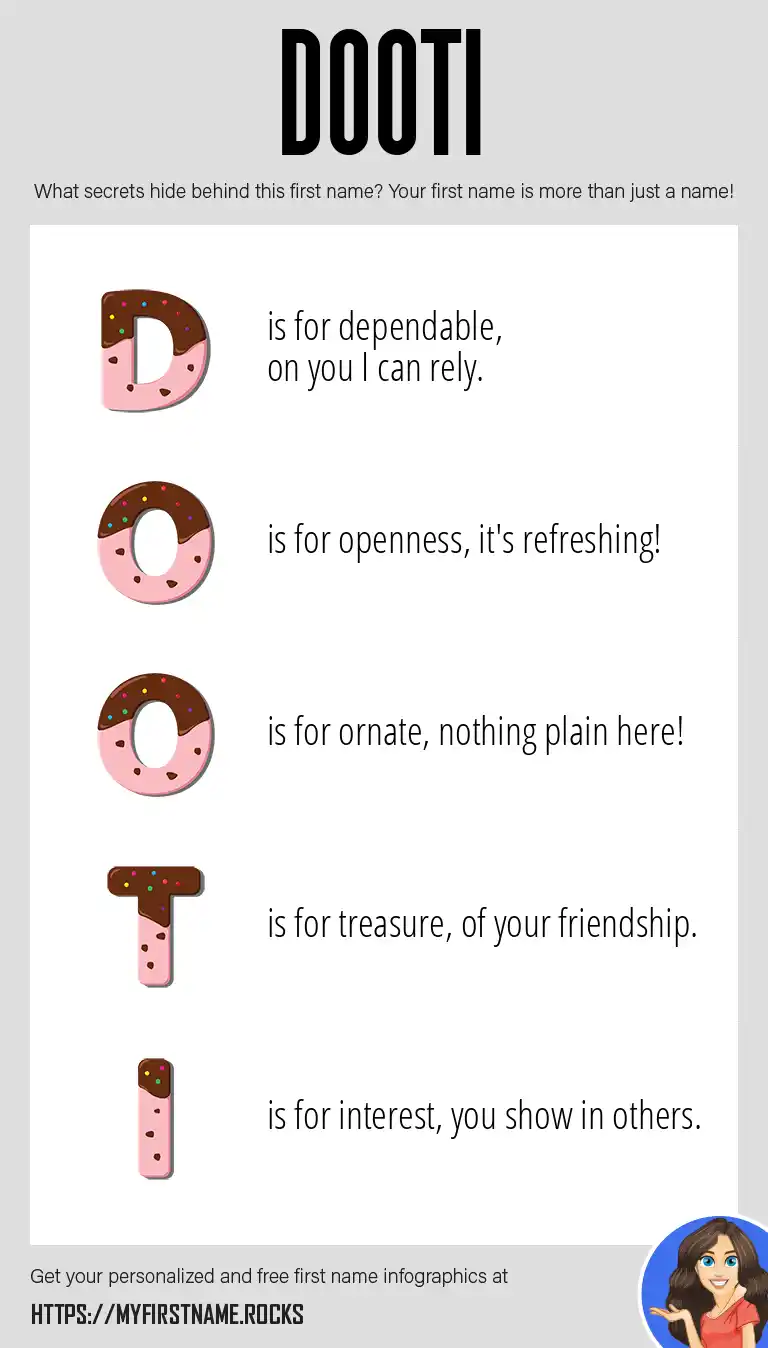 DOOTI

What secrets hide behind this first name? Your first name is more than just a name!

D is for dependable, on you I can rely.

O is for openness, it's refreshing!

O is for ornate, nothing plain here!

T is for treasure, of your friendship.

I is for interest, you show in others.

Get your personalized and free first name infographics at

HTTPS://MYFIRSTNAME.ROCKS