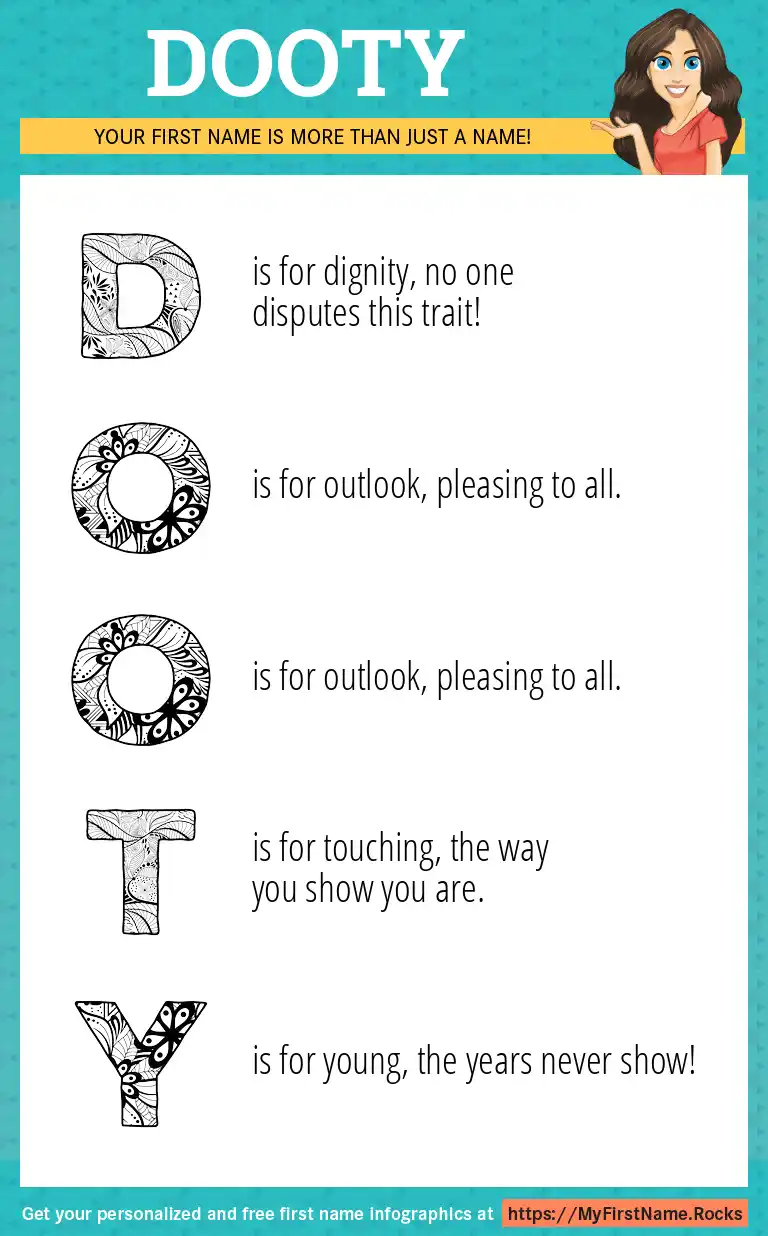 DOOTY

YOUR FIRST NAME IS MORE THAN JUST A NAME!

D is for dignity, no one disputes this trait!

O is for outlook, pleasing to all.

O is for outlook, pleasing to all.

T is for touching, the way you show you are.

Y is for young, the years never show!

Get your personalized and free first name infographics at https://MyFirstName.Rocks