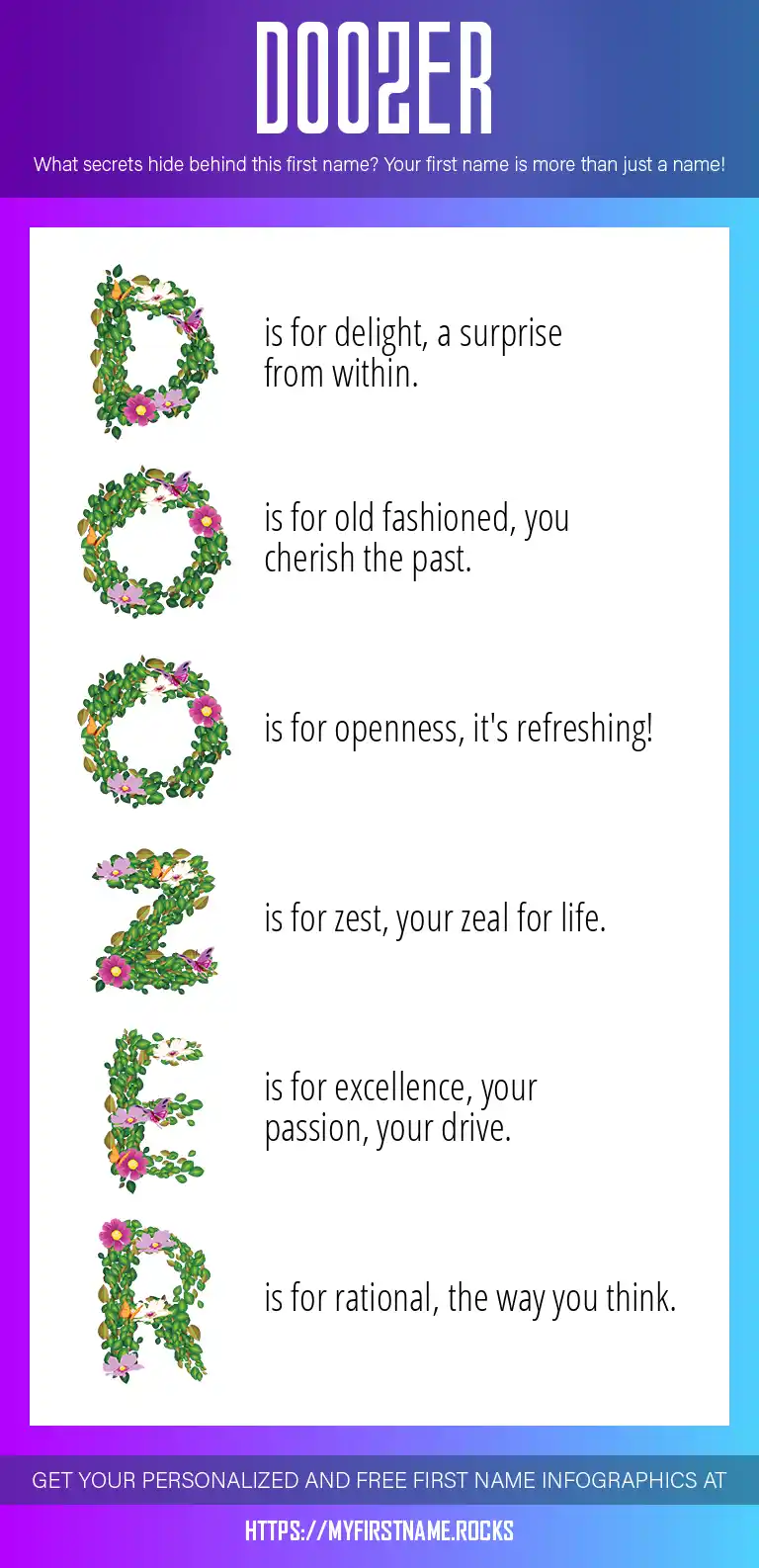 DOOZER

What secrets hide behind this first name? Your first name is more than just a name!

D is for delight, a surprise from within.

O is for old fashioned, you cherish the past.

O is for openness, it's refreshing!

Z is for zest, your zeal for life.

E is for excellence, your passion, your drive.

R is for rational, the way you think.

GET YOUR PERSONALIZED AND FREE FIRST NAME INFOGRAPHICS AT

HTTPS://MYFIRSTNAME.ROCKS