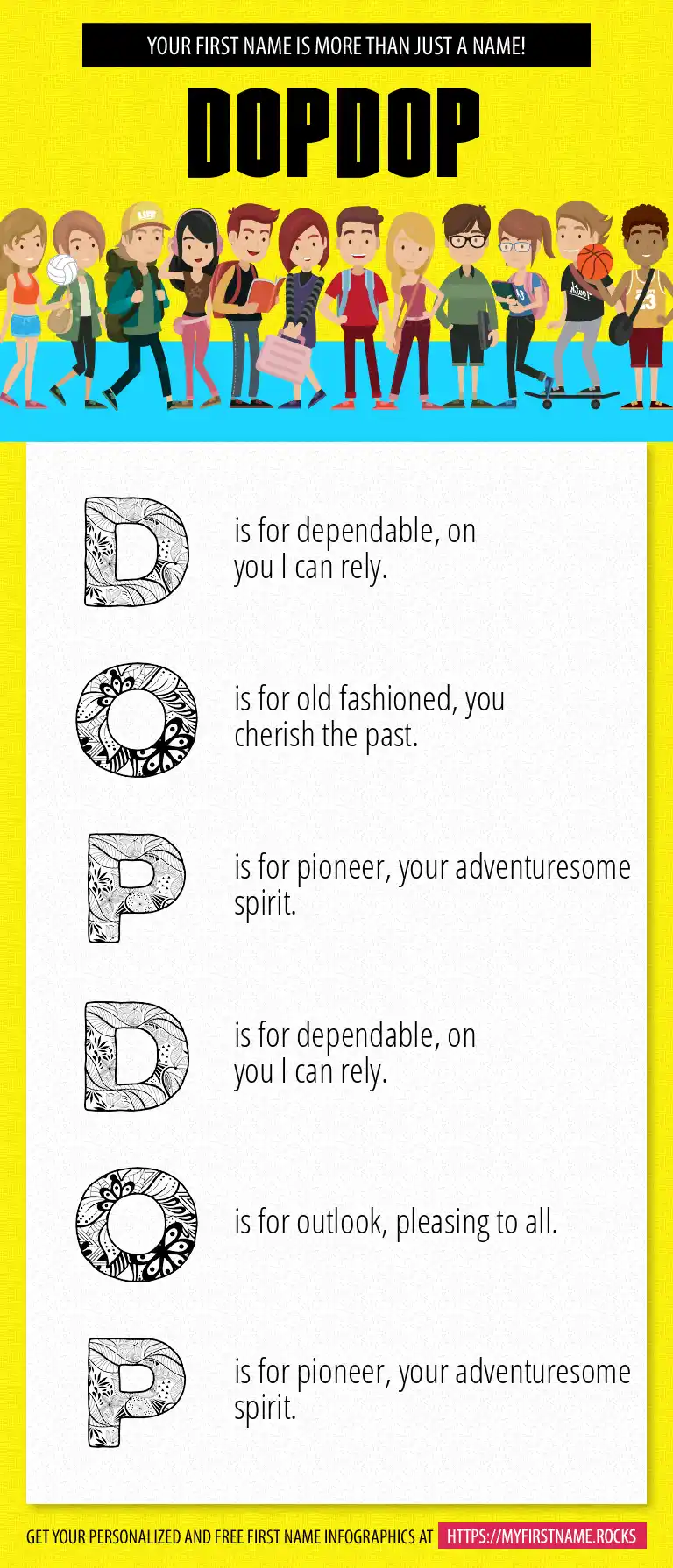 YOUR FIRST NAME IS MORE THAN JUST A NAME!

DOPDOP

D is for dependable, on you I can rely.

O is for old fashioned, you cherish the past.

P is for pioneer, your adventuresome spirit.

D is for dependable, on you I can rely.

O is for outlook, pleasing to all.

P is for pioneer, your adventuresome spirit.

GET YOUR PERSONALIZED AND FREE FIRST NAME INFOGRAPHICS AT HTTPS://MYFIRSTNAME.ROCKS