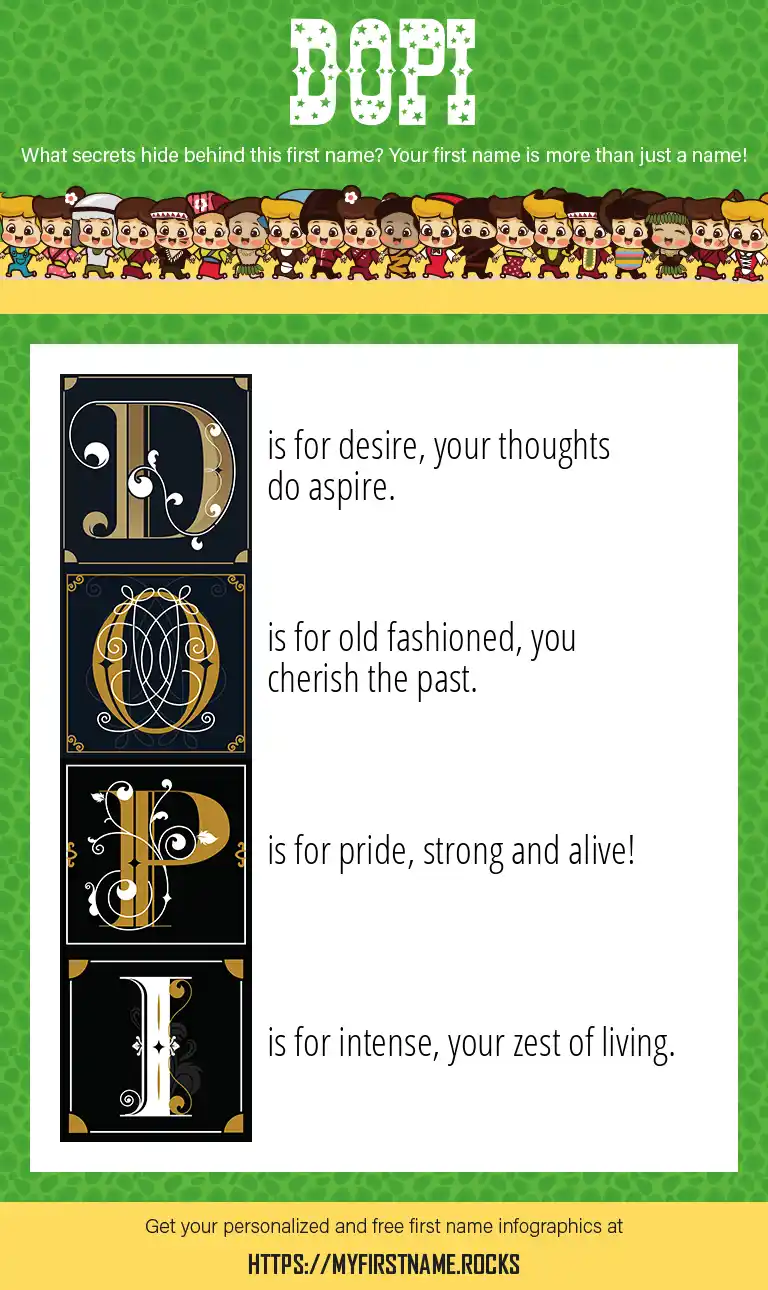 DOPI

What secrets hide behind this first name? Your first name is more than just a name!

D is for desire, your thoughts do aspire.

O is for old fashioned, you cherish the past.

P is for pride, strong and alive!

I is for intense, your zest of living.

Get your personalized and free first name infographics at

HTTPS://MYFIRSTNAME.ROCKS