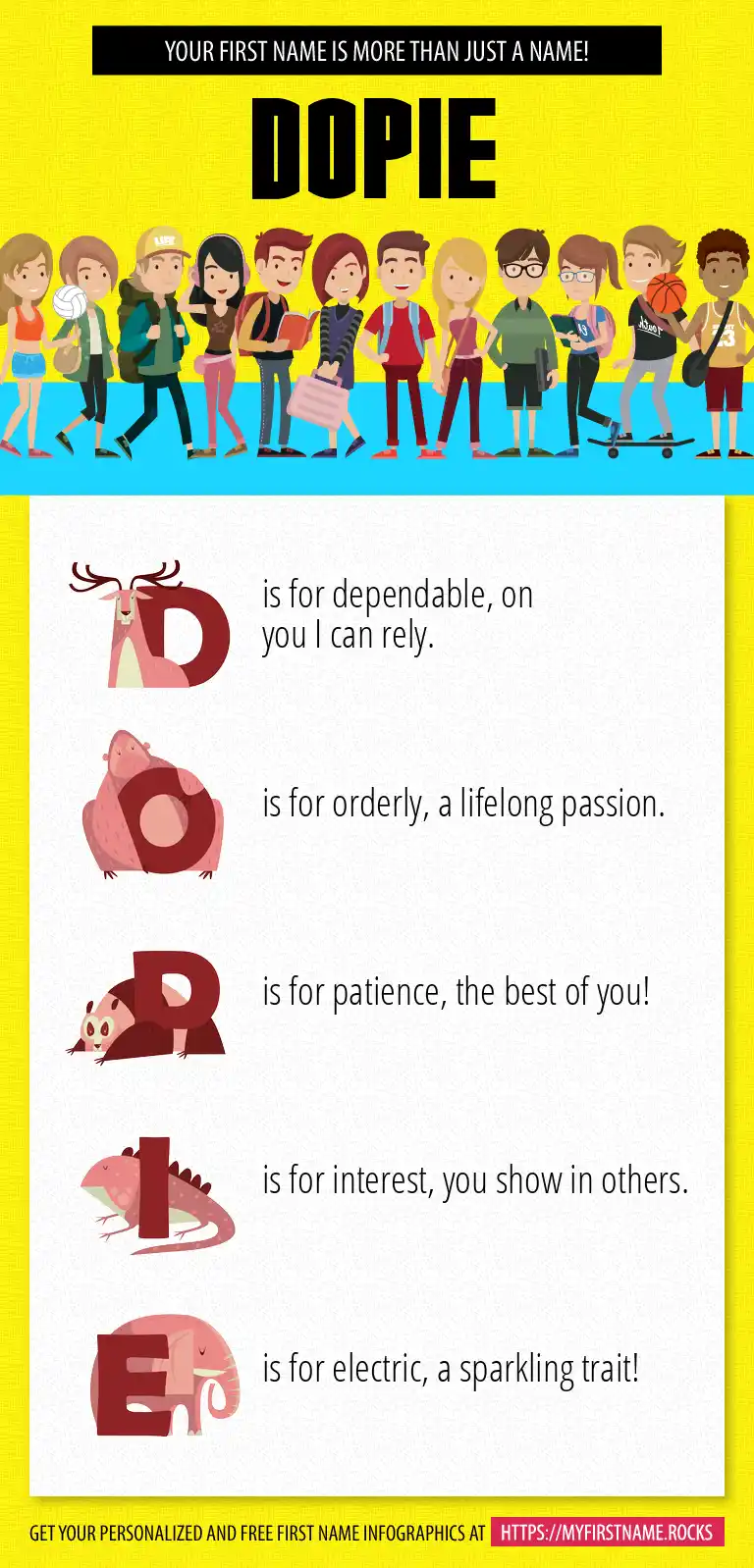 YOUR FIRST NAME IS MORE THAN JUST A NAME!

DOPIE

D is for dependable, on you I can rely.

O is for orderly, a lifelong passion.

P is for patience, the best of you!

I is for interest, you show in others.

E is for electric, a sparkling trait!

GET YOUR PERSONALIZED AND FREE FIRST NAME INFOGRAPHICS AT HTTPS://MYFIRSTNAME.ROCKS