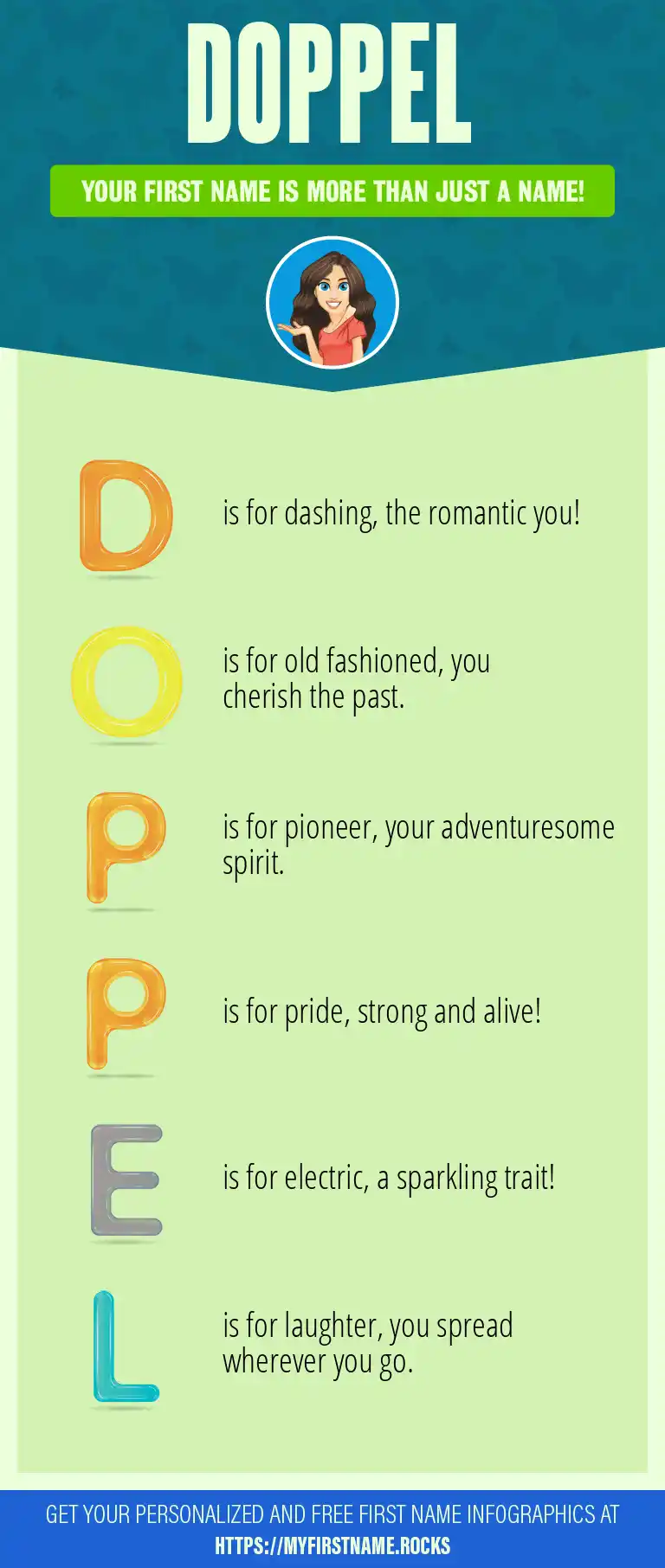 DOPPEL

YOUR FIRST NAME IS MORE THAN JUST A NAME!

D is for dashing, the romantic you!

O is for old fashioned, you cherish the past.

P is for pioneer, your adventuresome spirit.

P is for pride, strong and alive!

E is for electric, a sparkling trait!

L is for laughter, you spread wherever you go.

GET YOUR PERSONALIZED AND FREE FIRST NAME INFOGRAPHICS AT HTTPS://MYFIRSTNAME.ROCKS