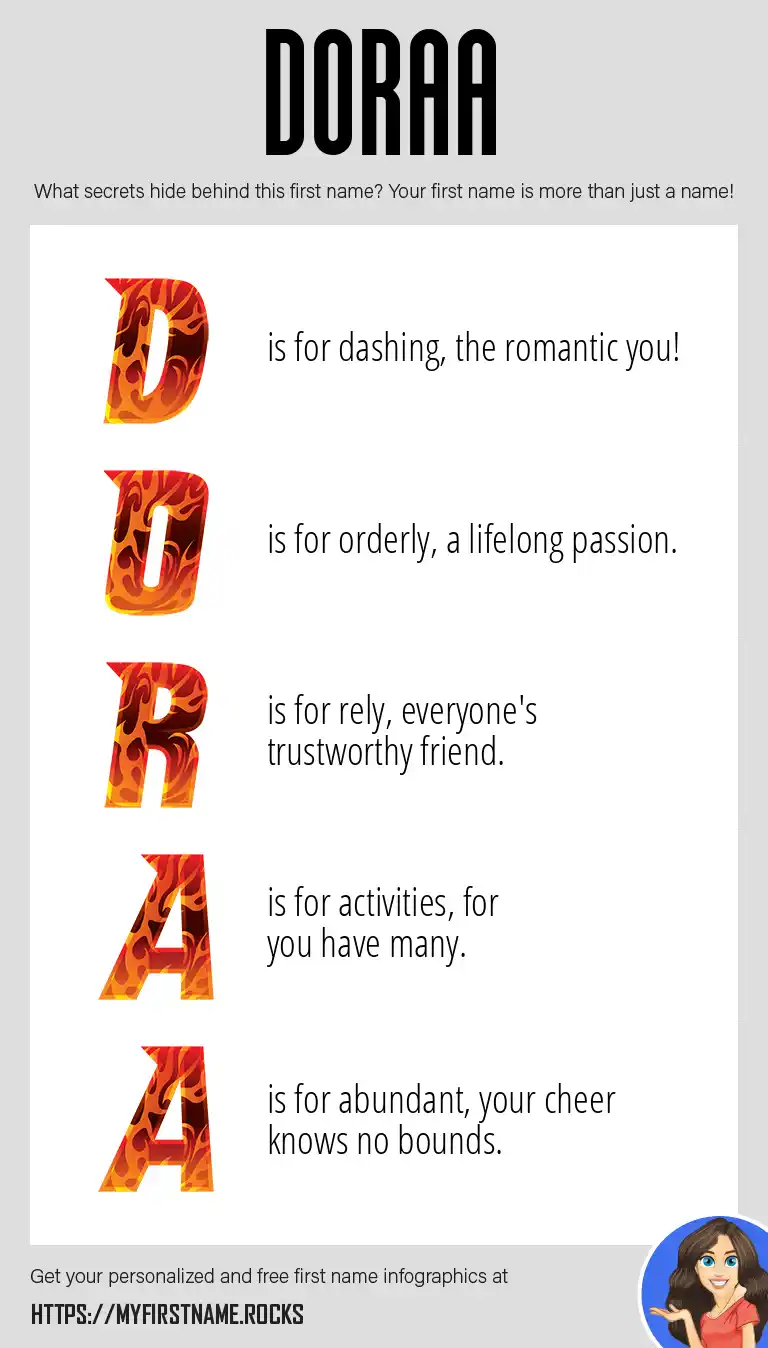 DORAA

What secrets hide behind this first name? Your first name is more than just a name!

D is for dashing, the romantic you!

O is for orderly, a lifelong passion.

R is for rely, everyone's trustworthy friend.

A is for activities, for you have many.

A is for abundant, your cheer knows no bounds.

Get your personalized and free first name infographics at

HTTPS://MYFIRSTNAME.ROCKS