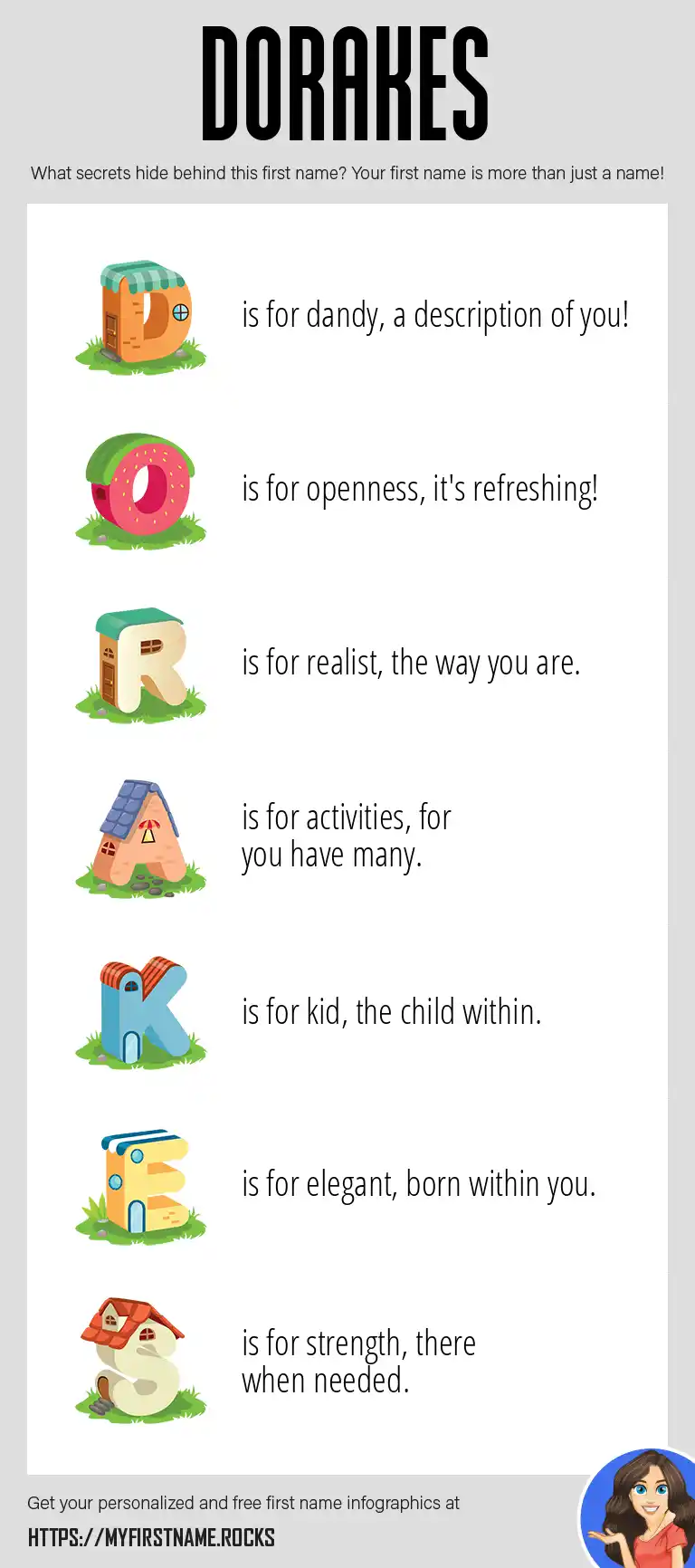 DORAKES

What secrets hide behind this first name? Your first name is more than just a name!

D is for dandy, a description of you!

O is for openness, it's refreshing!

R is for realist, the way you are.

A is for activities, for you have many.

K is for kid, the child within.

E is for elegant, born within you.

S is for strength, there when needed.

Get your personalized and free first name infographics at

HTTPS://MYFIRSTNAME.ROCKS