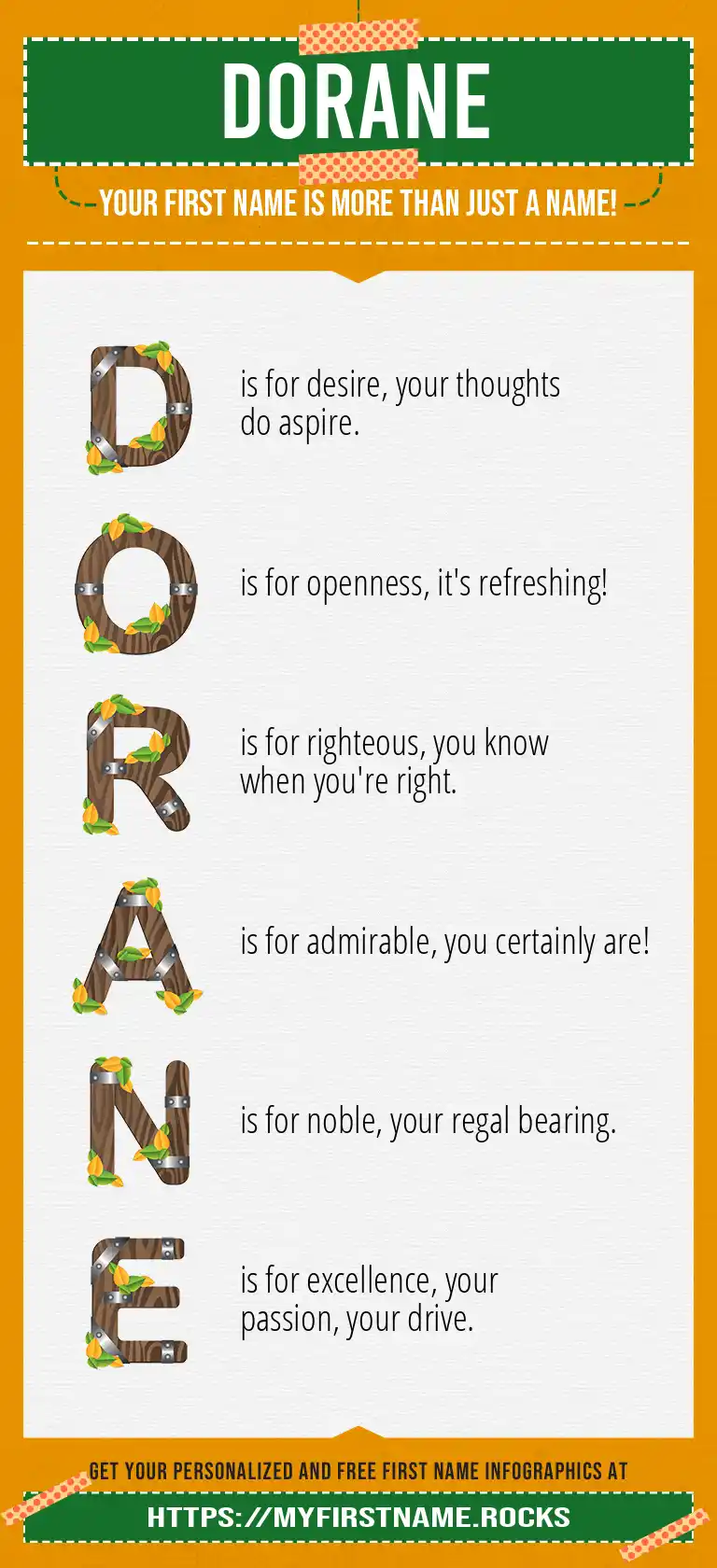 DORANE

YOUR FIRST NAME IS MORE THAN JUST A NAME!

D is for desire, your thoughts do aspire.

O is for openness, it's refreshing!

R is for righteous, you know when you're right.

A is for admirable, you certainly are!

N is for noble, your regal bearing.

E is for excellence, your passion, your drive.

GET YOUR PERSONALIZED AND FREE FIRST NAME INFOGRAPHICS AT

HTTPS://MYFIRSTNAME.ROCKS