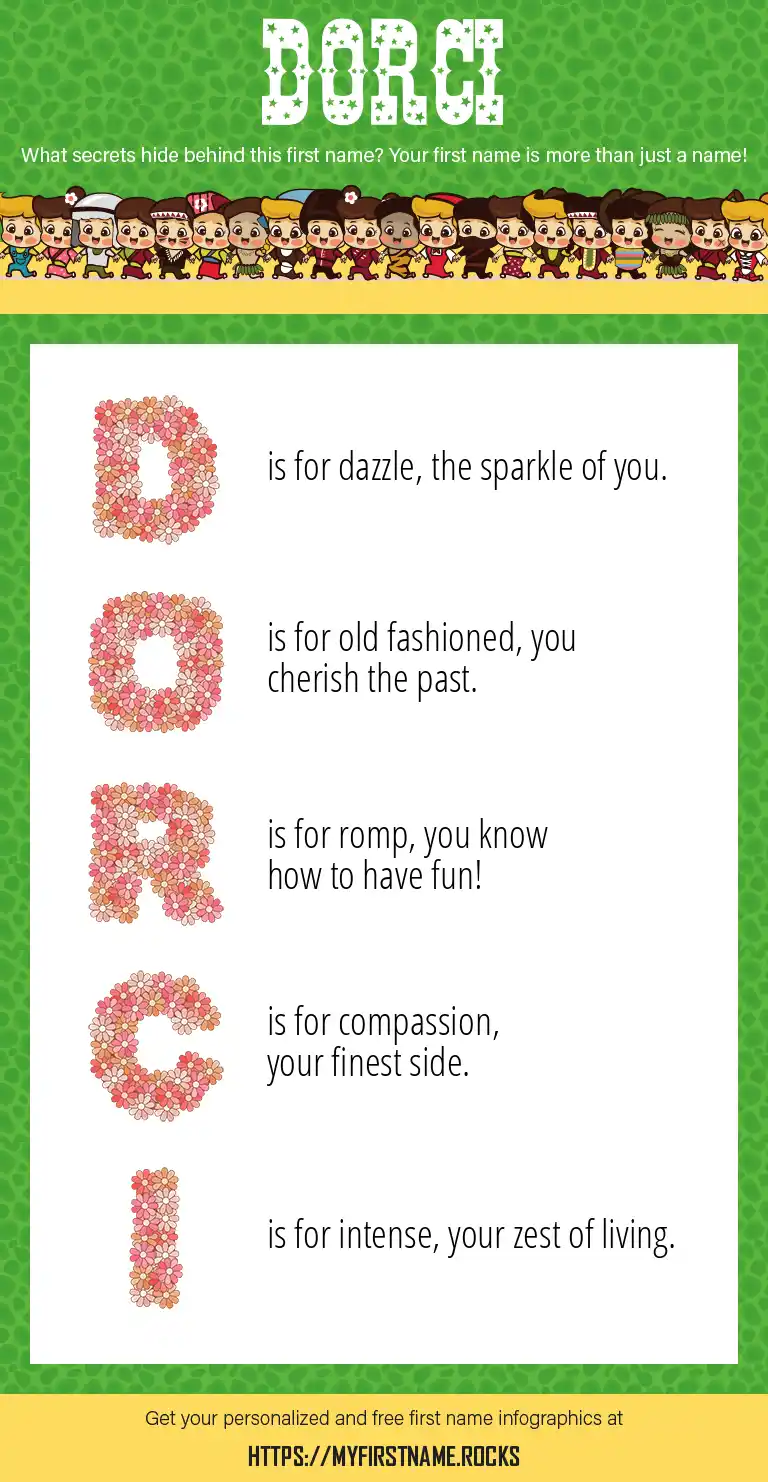 DORCI

What secrets hide behind this first name? Your first name is more than just a name!

D is for dazzle, the sparkle of you.

O is for old fashioned, you cherish the past.

R is for romp, you know how to have fun!

C is for compassion, your finest side.

I is for intense, your zest of living.

Get your personalized and free first name infographics at

HTTPS://MYFIRSTNAME.ROCKS