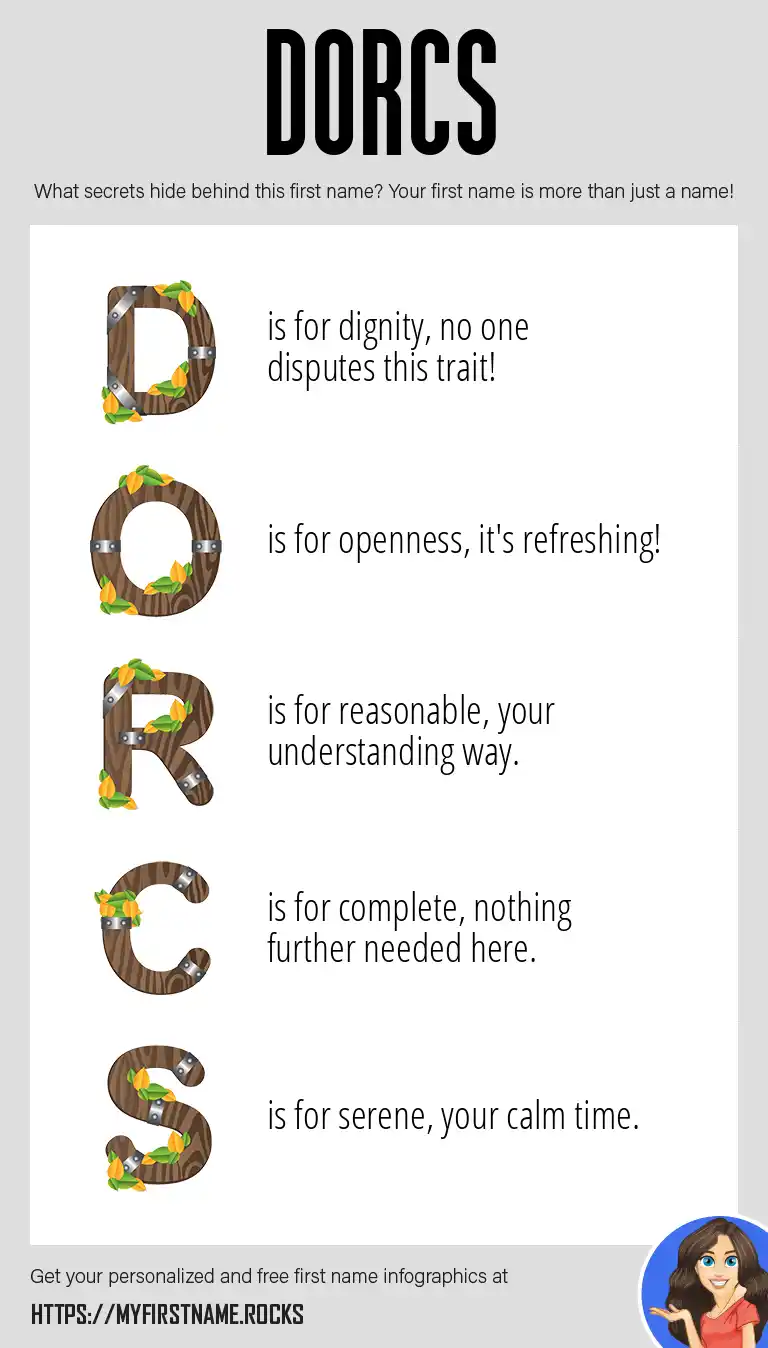 DORCS

What secrets hide behind this first name? Your first name is more than just a name!

D is for dignity, no one disputes this trait!

O is for openness, it's refreshing!

R is for reasonable, your understanding way.

C is for complete, nothing further needed here.

S is for serene, your calm time.

Get your personalized and free first name infographics at

HTTPS://MYFIRSTNAME.ROCKS