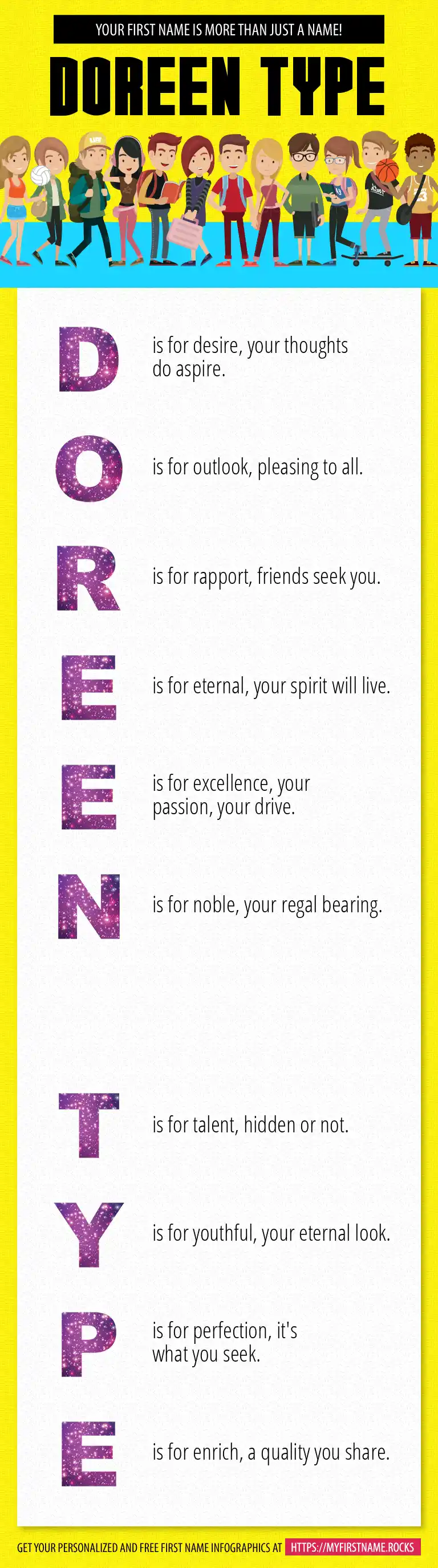 YOUR FIRST NAME IS MORE THAN JUST A NAME!

DOREEN TYPE

D is for desire, your thoughts do aspire.

O is for outlook, pleasing to all.

R is for rapport, friends seek you.

E is for eternal, your spirit will live.

E is for excellence, your passion, your drive.

N is for noble, your regal bearing.

T is for talent, hidden or not.

Y is for youthful, your eternal look.

P is for perfection, it's what you seek.

E is for enrich, a quality you share.

GET YOUR PERSONALIZED AND FREE FIRST NAME INFOGRAPHICS AT HTTPS://MYFIRSTNAME.ROCKS