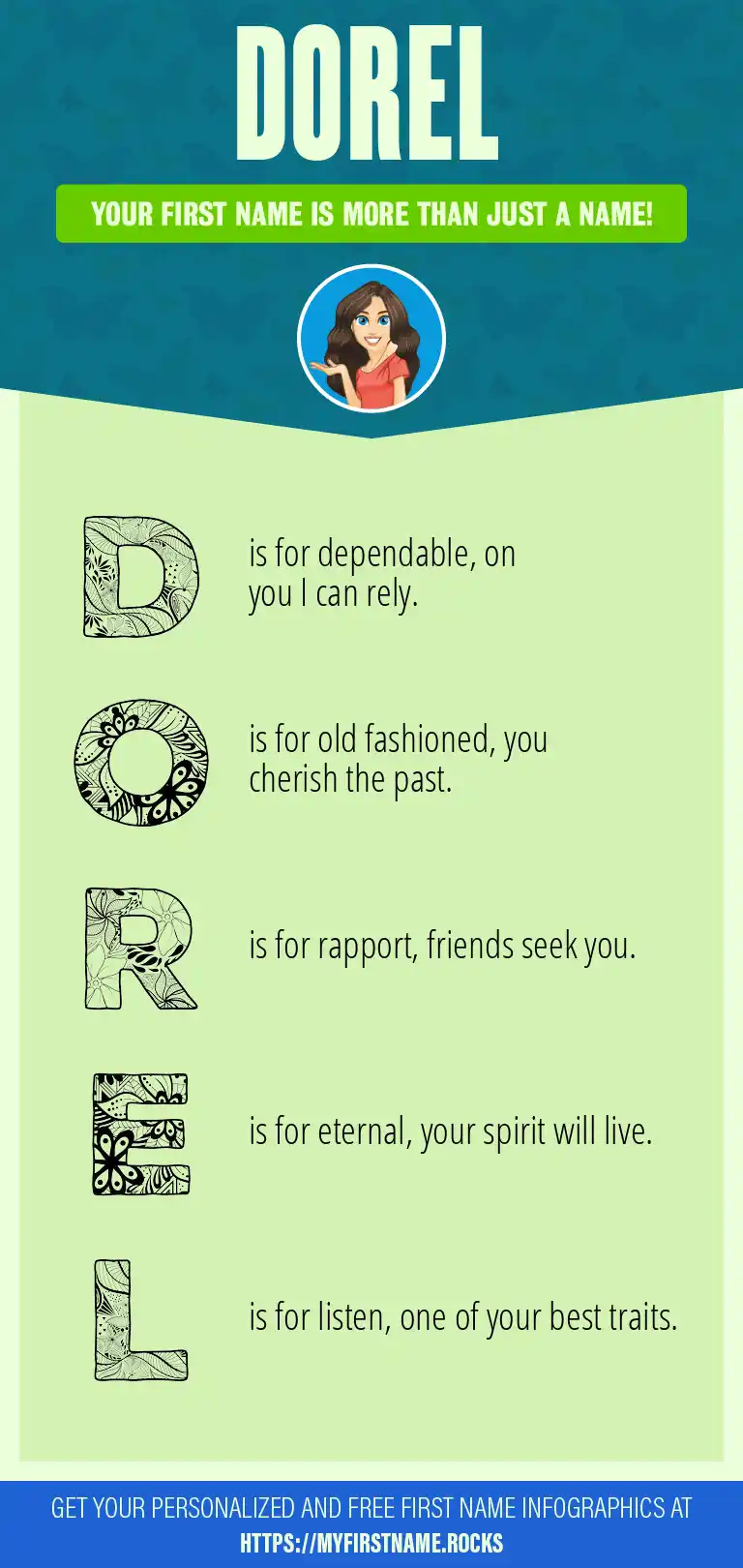 DOREL

YOUR FIRST NAME IS MORE THAN JUST A NAME!

D is for dependable, on you I can rely.

O is for old fashioned, you cherish the past.

R is for rapport, friends seek you.

E is for eternal, your spirit will live.

L is for listen, one of your best traits.

GET YOUR PERSONALIZED AND FREE FIRST NAME INFOGRAPHICS AT HTTPS://MYFIRSTNAME.ROCKS