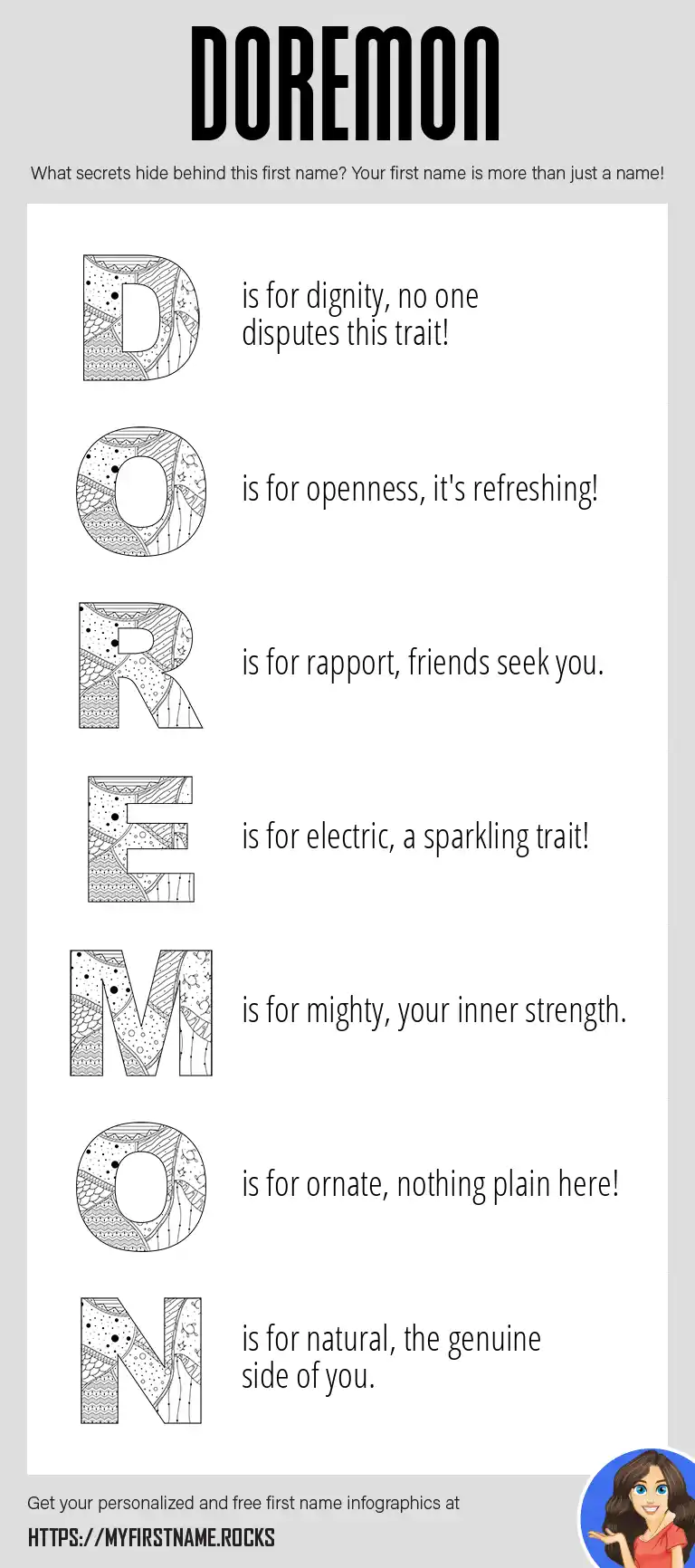 DOREMON

What secrets hide behind this first name? Your first name is more than just a name!

D is for dignity, no one disputes this trait!

O is for openness, it's refreshing!

R is for rapport, friends seek you.

E is for electric, a sparkling trait!

M is for mighty, your inner strength.

O is for ornate, nothing plain here!

N is for natural, the genuine side of you.

Get your personalized and free first name infographics at

HTTPS://MYFIRSTNAME.ROCKS