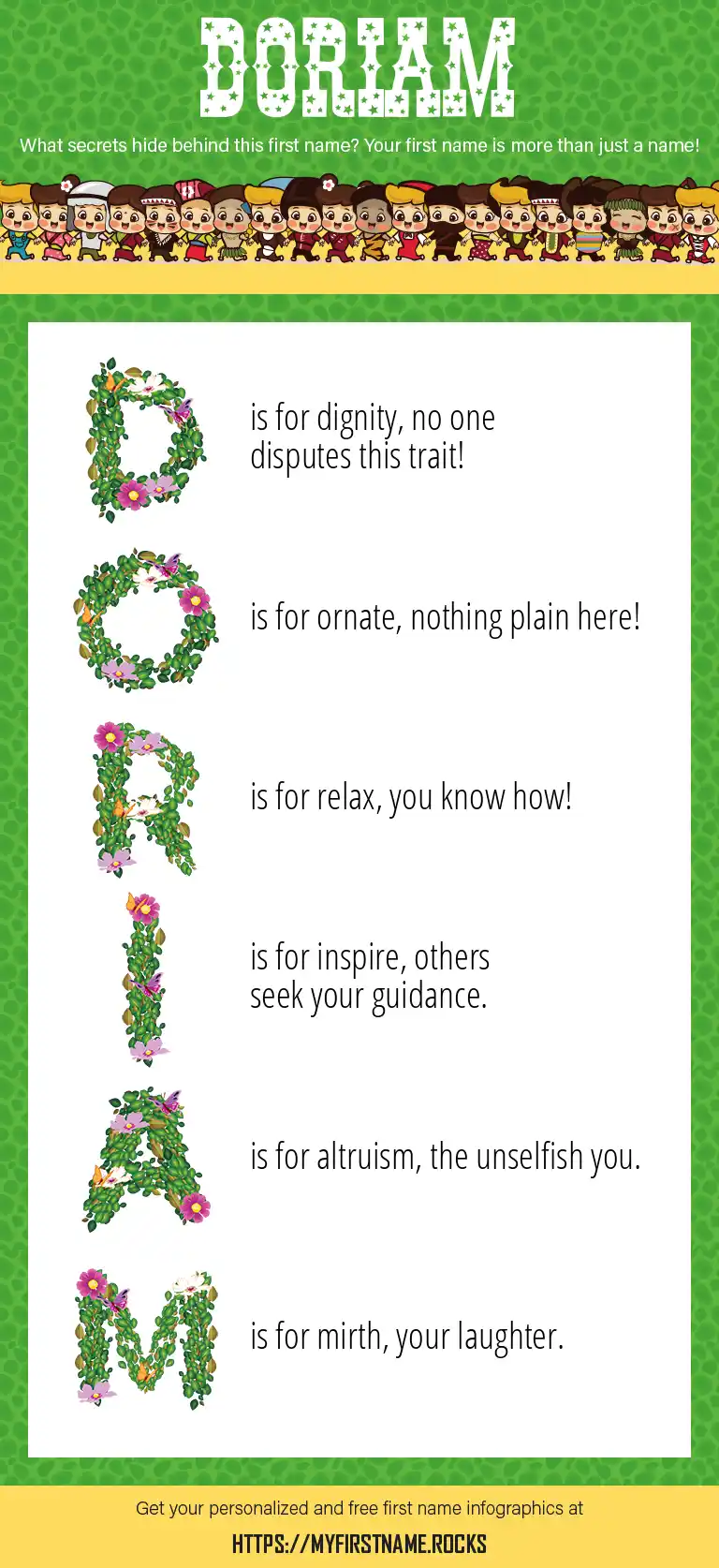 DORIAM

What secrets hide behind this first name? Your first name is more than just a name!

D is for dignity, no one disputes this trait!

O is for ornate, nothing plain here!

R is for relax, you know how!

I is for inspire, others seek your guidance.

A is for altruism, the unselfish you.

M is for mirth, your laughter.

Get your personalized and free first name infographics at

HTTPS://MYFIRSTNAME.ROCKS