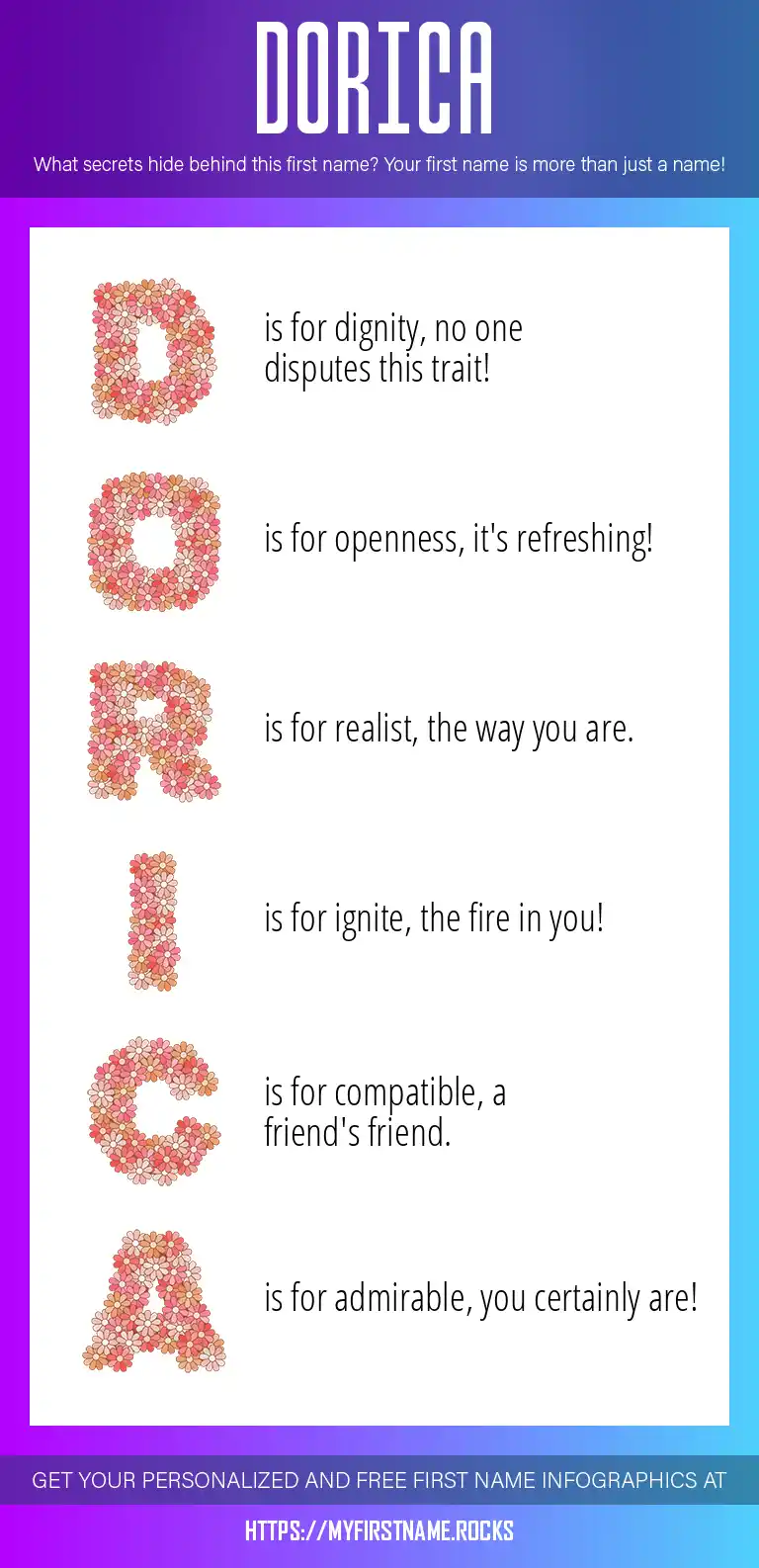 DORICA

What secrets hide behind this first name? Your first name is more than just a name!

D is for dignity, no one disputes this trait!

O is for openness, it's refreshing!

R is for realist, the way you are.

I is for ignite, the fire in you!

C is for compatible, a friend's friend.

A is for admirable, you certainly are!

GET YOUR PERSONALIZED AND FREE FIRST NAME INFOGRAPHICS AT

HTTPS://MYFIRSTNAME.ROCKS