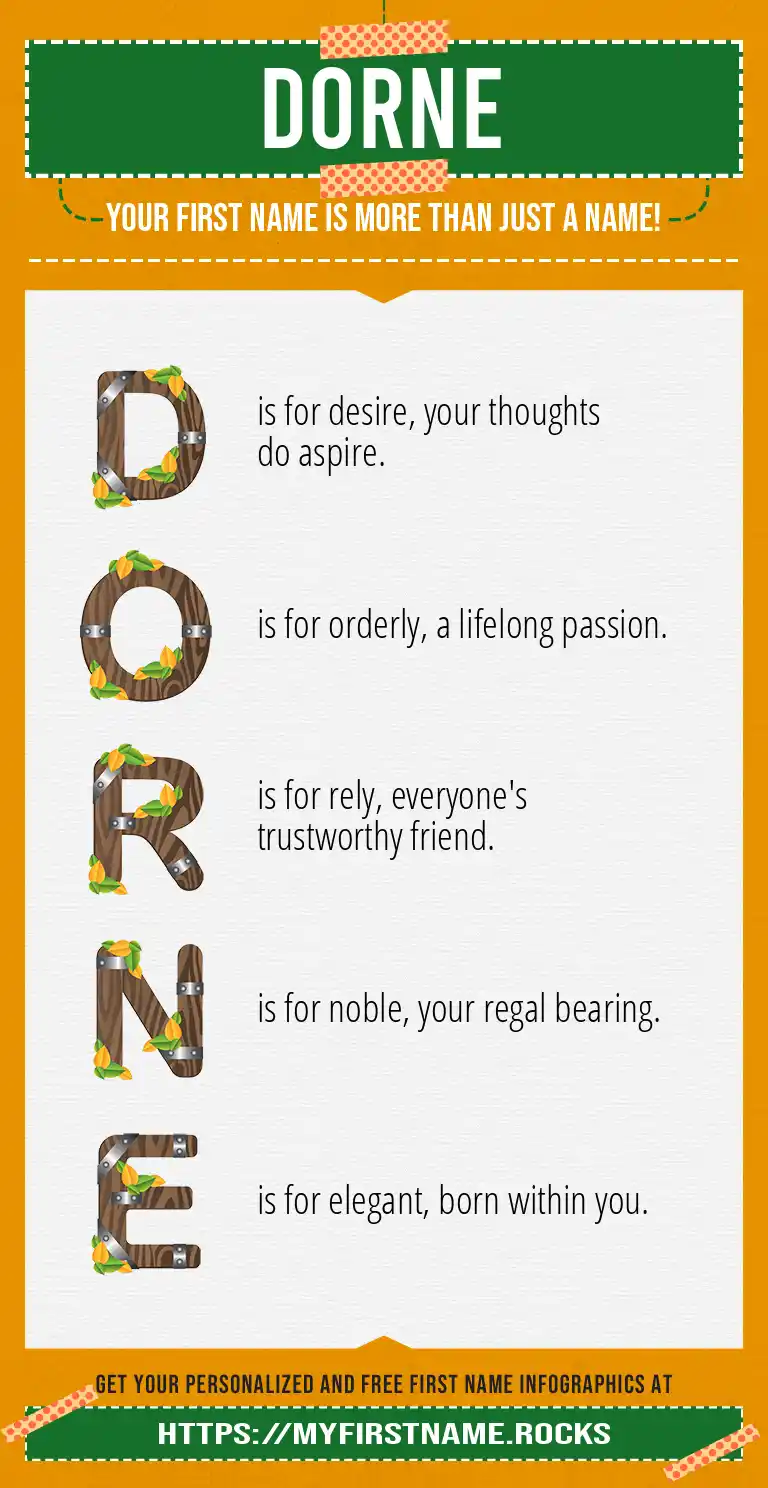 DORNE

YOUR FIRST NAME IS MORE THAN JUST A NAME!

D is for desire, your thoughts do aspire.

O is for orderly, a lifelong passion.

R is for rely, everyone's trustworthy friend.

N is for noble, your regal bearing.

E is for elegant, born within you.

GET YOUR PERSONALIZED AND FREE FIRST NAME INFOGRAPHICS AT

HTTPS://MYFIRSTNAME.ROCKS