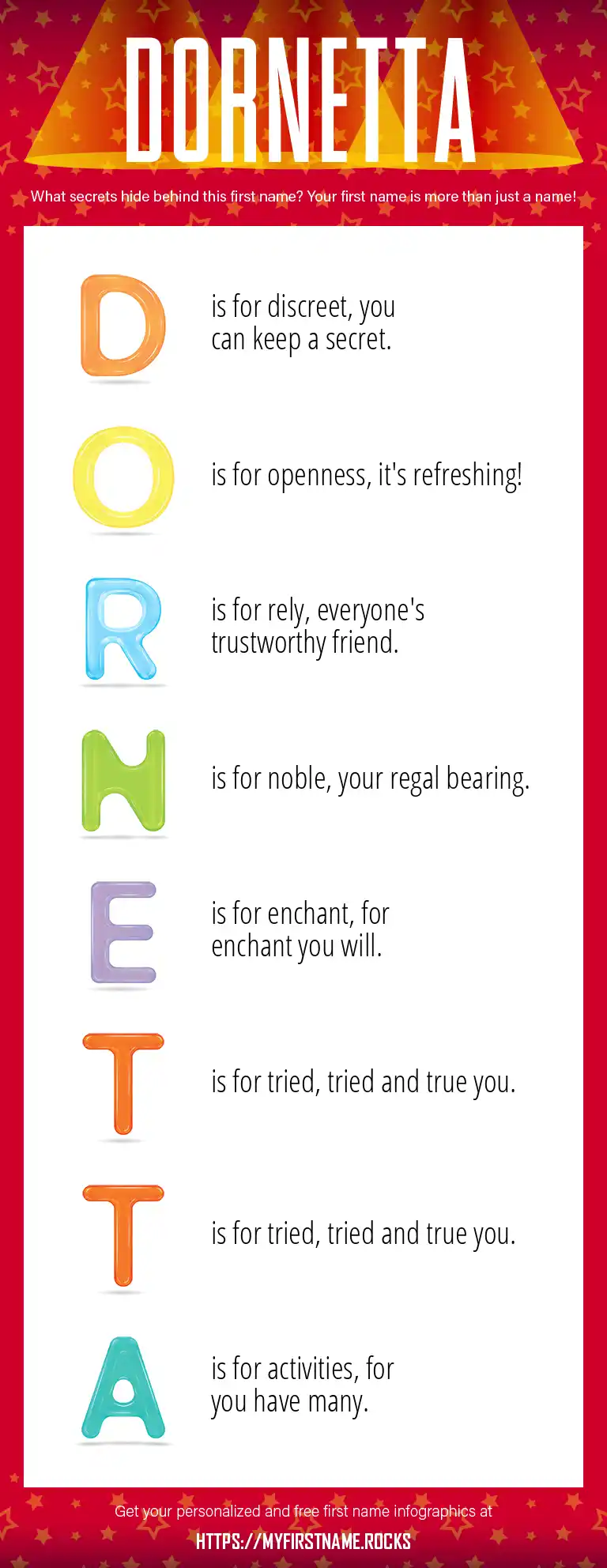 DORNETTA

What secrets hide behind this first name? Your first name is more than just a name!

D is for discreet, you can keep a secret.

O is for openness, it's refreshing!

R is for rely, everyone's trustworthy friend.

N is for noble, your regal bearing.

E is for enchant, for enchant you will.

T is for tried, tried and true you.

T is for tried, tried and true you.

A is for activities, for you have many.

Get your personalized and free first name infographics at

HTTPS://MYFIRSTNAME.ROCKS