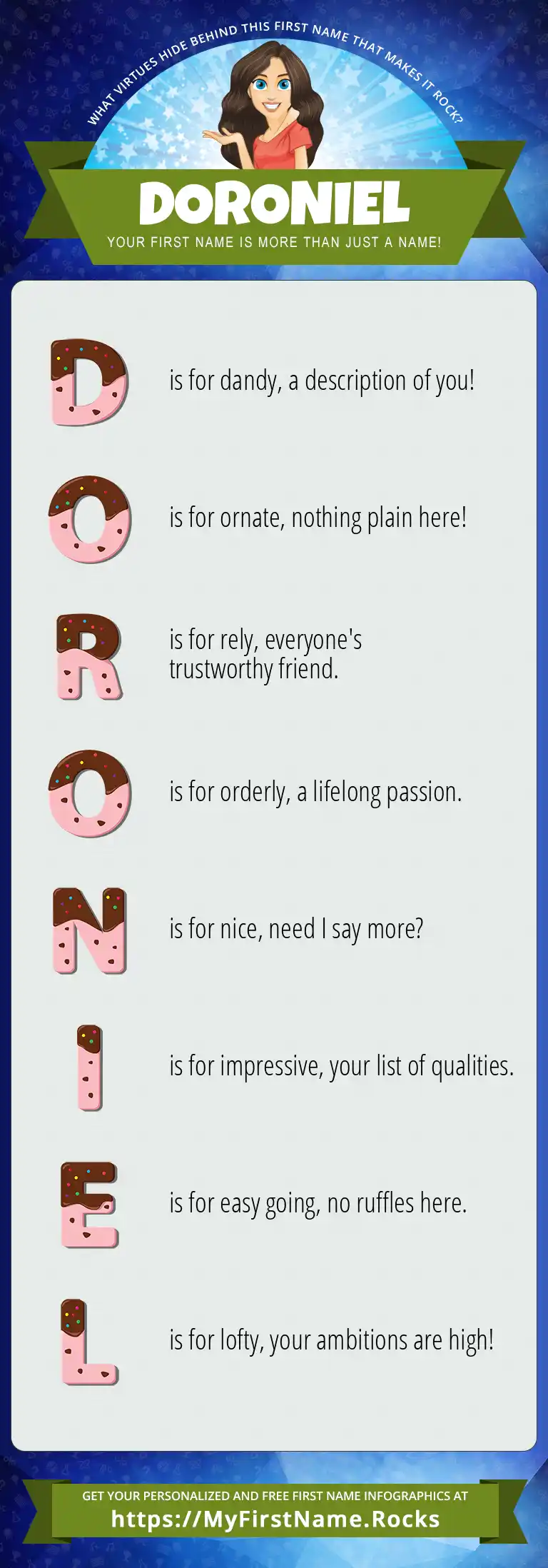 WHAT VIRTUES HIDE BEHIND THIS FIRST NAME THAT MAKES IT ROCK?

DORONIEL

YOUR FIRST NAME IS MORE THAN JUST A NAME!

D is for dandy, a description of you!

O is for ornate, nothing plain here!

R is for rely, everyone's trustworthy friend.

O is for orderly, a lifelong passion.

N is for nice, need I say more?

I is for impressive, your list of qualities.

E is for easy going, no ruffles here.

L is for lofty, your ambitions are high!

GET YOUR PERSONALIZED AND FREE FIRST NAME INFOGRAPHICS AT
https://MyFirstName.Rocks