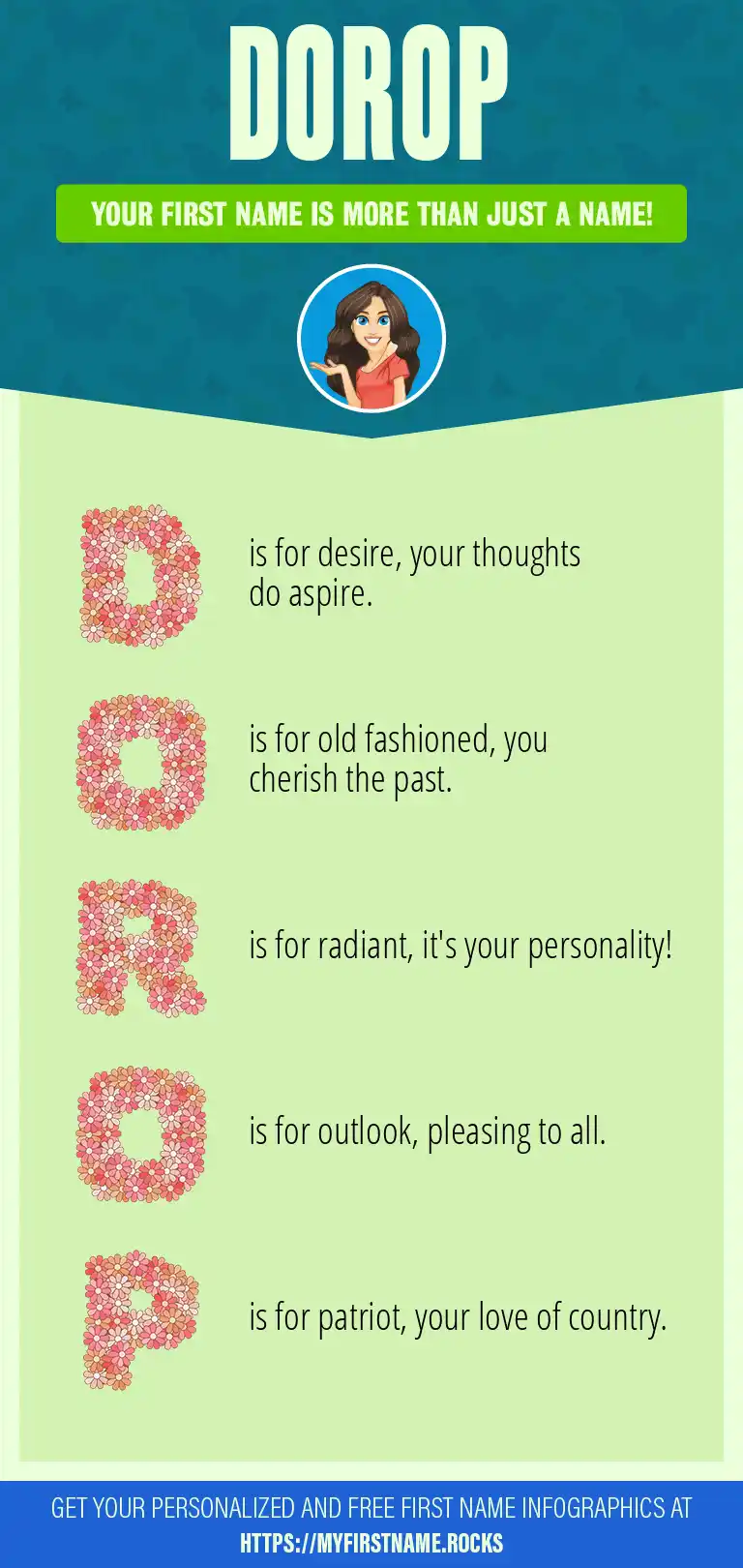 DOROP

YOUR FIRST NAME IS MORE THAN JUST A NAME!

D is for desire, your thoughts do aspire.

O is for old fashioned, you cherish the past.

R is for radiant, it's your personality!

O is for outlook, pleasing to all.

P is for patriot, your love of country.

GET YOUR PERSONALIZED AND FREE FIRST NAME INFOGRAPHICS AT HTTPS://MYFIRSTNAME.ROCKS