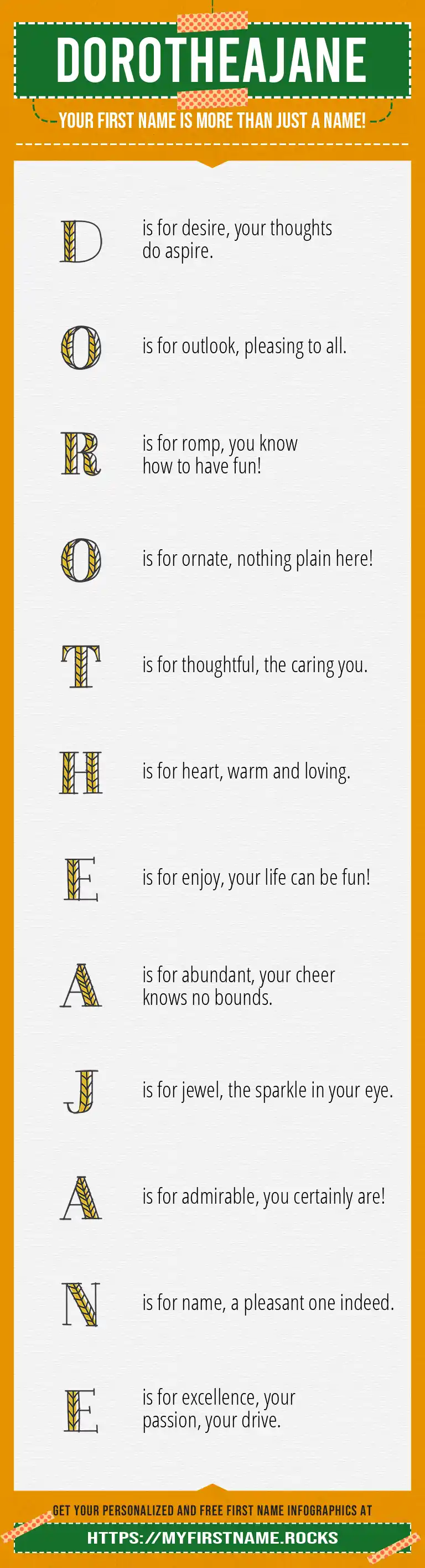 DOROTHEAJANE

YOUR FIRST NAME IS MORE THAN JUST A NAME!

D is for desire, your thoughts do aspire.

O is for outlook, pleasing to all.

R is for romp, you know how to have fun!

O is for ornate, nothing plain here!

T is for thoughtful, the caring you.

H is for heart, warm and loving.

E is for enjoy, your life can be fun!

A is for abundant, your cheer knows no bounds.

J is for jewel, the sparkle in your eye.

A is for admirable, you certainly are!

N is for name, a pleasant one indeed.

E is for excellence, your passion, your drive.

GET YOUR PERSONALIZED AND FREE FIRST NAME INFOGRAPHICS AT

HTTPS://MYFIRSTNAME.ROCKS