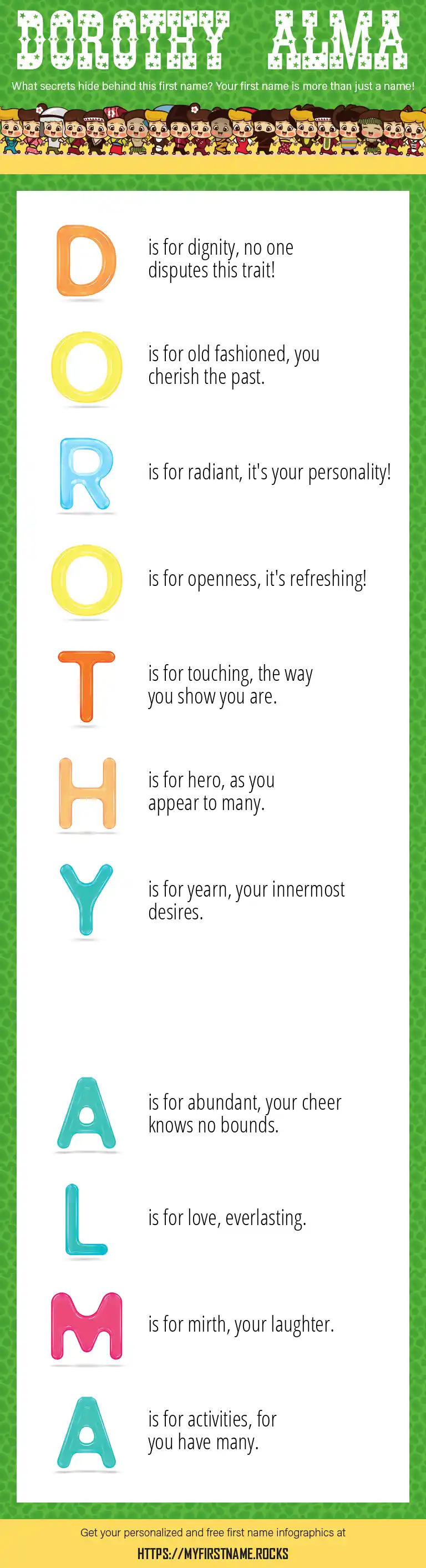 DOROTHY ALMA

What secrets hide behind this first name? Your first name is more than just a name!

D is for dignity, no one disputes this trait!

O is for old fashioned, you cherish the past.

R is for radiant, it's your personality!

O is for openness, it's refreshing!

T is for touching, the way you show you are.

H is for hero, as you appear to many.

Y is for yearn, your innermost desires.

A is for abundant, your cheer knows no bounds.

L is for love, everlasting.

M is for mirth, your laughter.

A is for activities, for you have many.

Get your personalized and free first name infographics at

HTTPS://MYFIRSTNAME.ROCKS