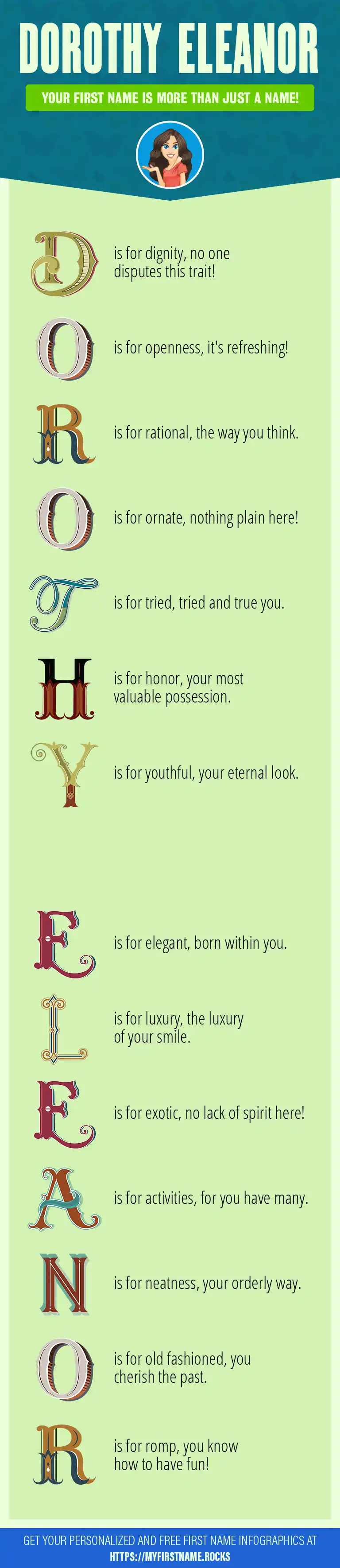 DOROTHY ELEANOR

YOUR FIRST NAME IS MORE THAN JUST A NAME!

D is for dignity, no one disputes this trait!

O is for openness, it's refreshing!

R is for rational, the way you think.

O is for ornate, nothing plain here!

T is for tried, tried and true you.

H is for honor, your most valuable possession.

Y is for youthful, your eternal look.

E is for elegant, born within you.

L is for luxury, the luxury of your smile.

E is for exotic, no lack of spirit here!

A is for activities, for you have many.

N is for neatness, your orderly way.

O is for old fashioned, you cherish the past.

R is for romp, you know how to have fun!

GET YOUR PERSONALIZED AND FREE FIRST NAME INFOGRAPHICS AT HTTPS://MYFIRSTNAME.ROCKS