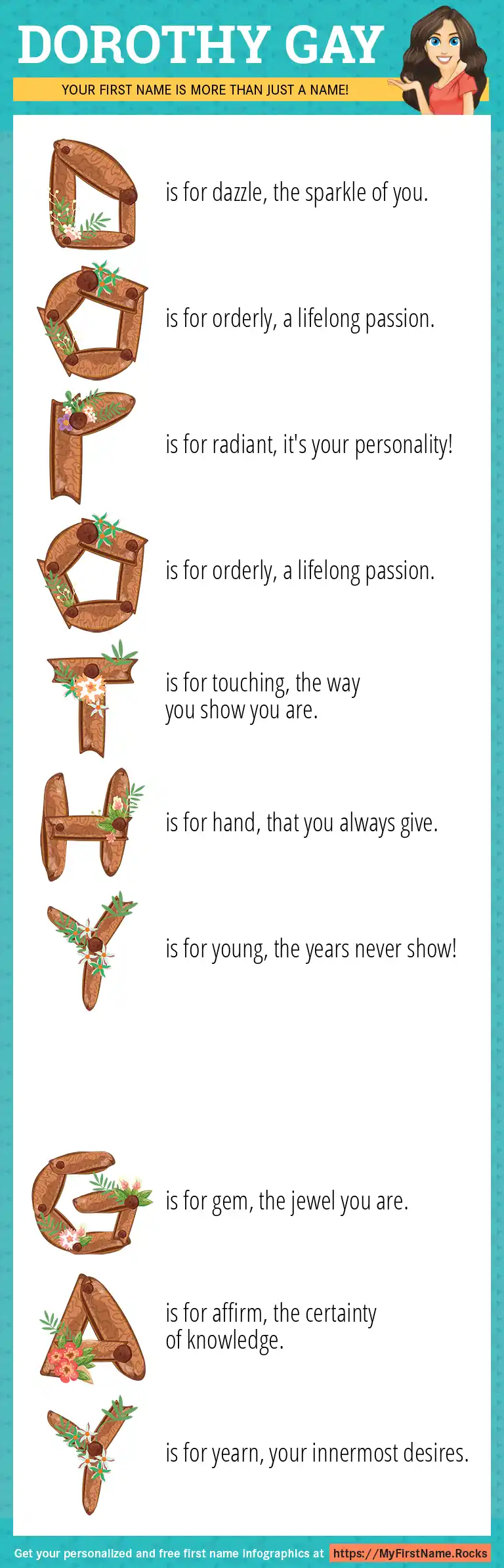 DOROTHY GAY

YOUR FIRST NAME IS MORE THAN JUST A NAME!

D is for dazzle, the sparkle of you.

O is for orderly, a lifelong passion.

R is for radiant, it's your personality!

O is for orderly, a lifelong passion.

T is for touching, the way you show you are.

H is for hand, that you always give.

Y is for young, the years never show!

G is for gem, the jewel you are.

A is for affirm, the certainty of knowledge.

Y is for yearn, your innermost desires.

Get your personalized and free first name infographics at https://MyFirstName.Rocks