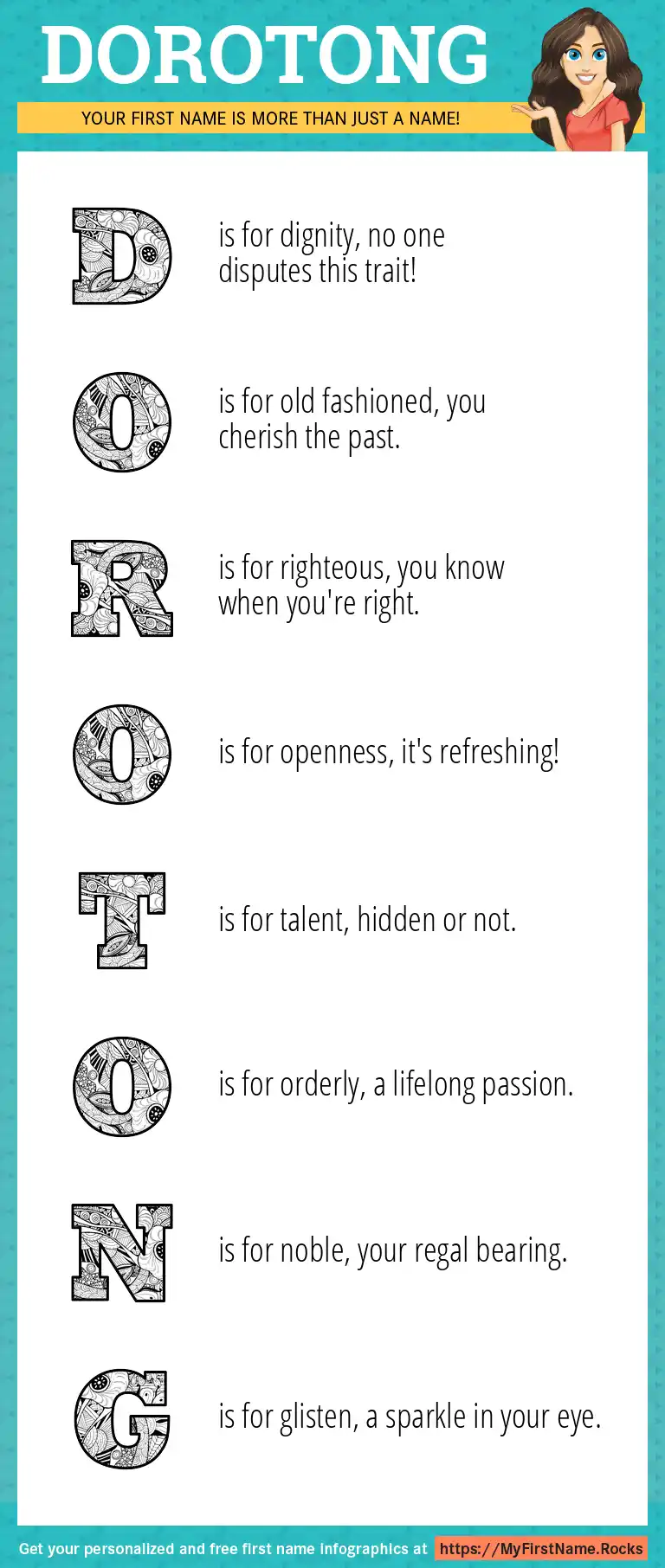 DOROTONG

YOUR FIRST NAME IS MORE THAN JUST A NAME!

D is for dignity, no one disputes this trait!

O is for old fashioned, you cherish the past.

R is for righteous, you know when you're right.

O is for openness, it's refreshing!

T is for talent, hidden or not.

O is for orderly, a lifelong passion.

N is for noble, your regal bearing.

G is for glisten, a sparkle in your eye.

Get your personalized and free first name infographics at https://MyFirstName.Rocks