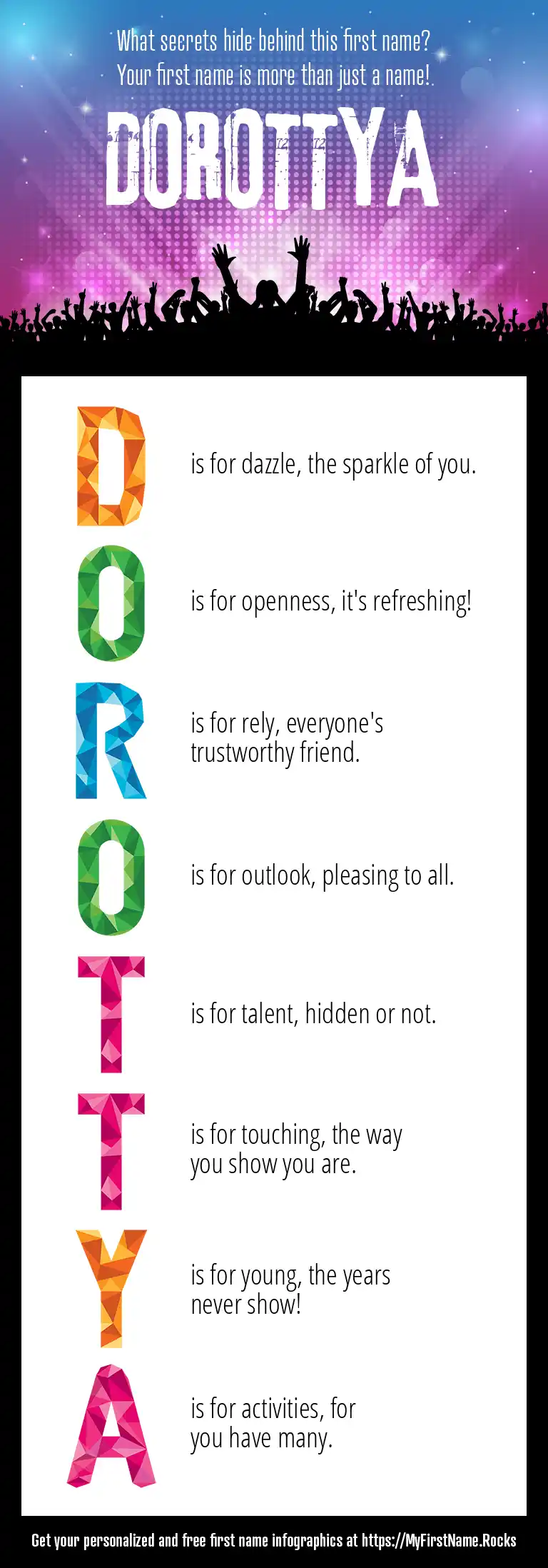 What secrets hide behind this first name?
Your first name is more than just a name!

DOROTTYA

D is for dazzle, the sparkle of you.

O is for openness, it's refreshing!

R is for rely, everyone's trustworthy friend.

O is for outlook, pleasing to all.

T is for talent, hidden or not.

T is for touching, the way you show you are.

Y is for young, the years never show!

A is for activities, for you have many.

Get your personalized and free first name infographics at https://MyFirstName.Rocks