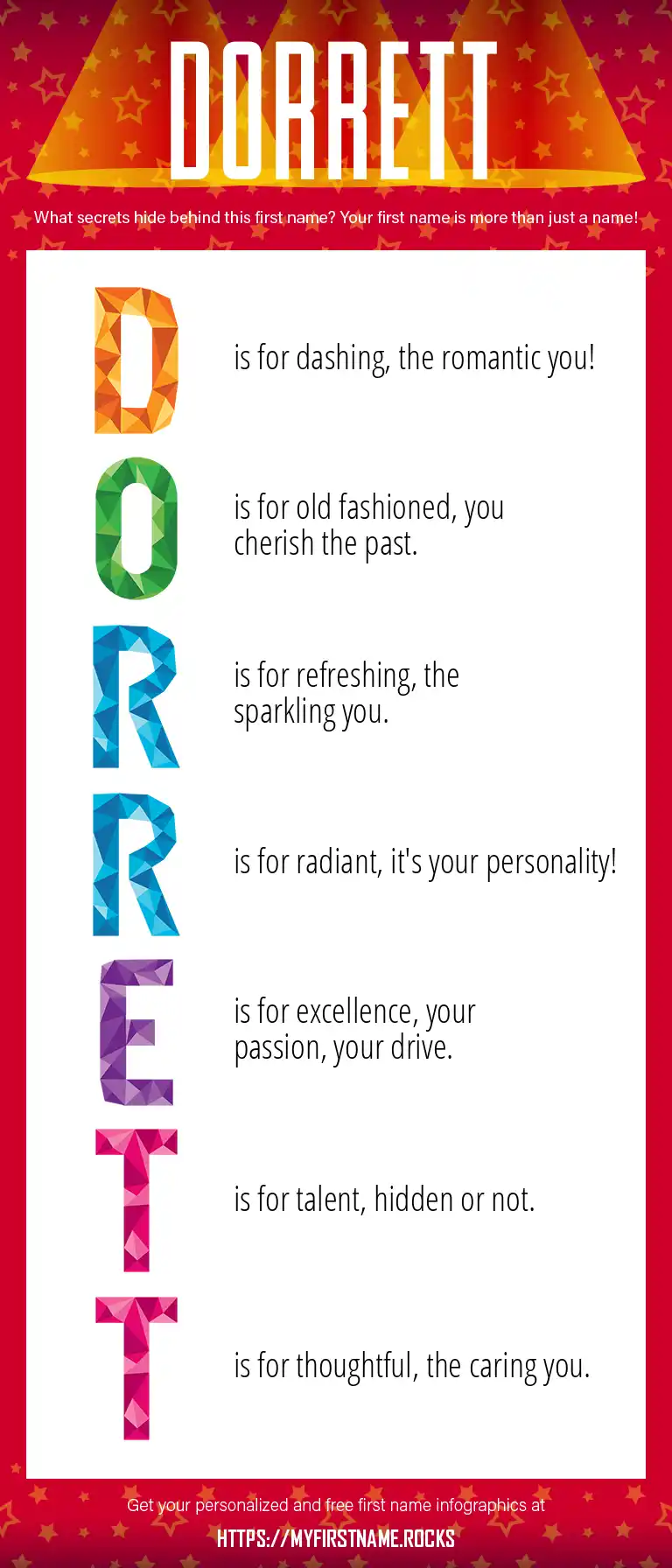 DORRETT

What secrets hide behind this first name? Your first name is more than just a name!

D is for dashing, the romantic you!

O is for old fashioned, you cherish the past.

R is for refreshing, the sparkling you.

R is for radiant, it's your personality!

E is for excellence, your passion, your drive.

T is for talent, hidden or not.

T is for thoughtful, the caring you.

Get your personalized and free first name infographics at

HTTPS://MYFIRSTNAME.ROCKS