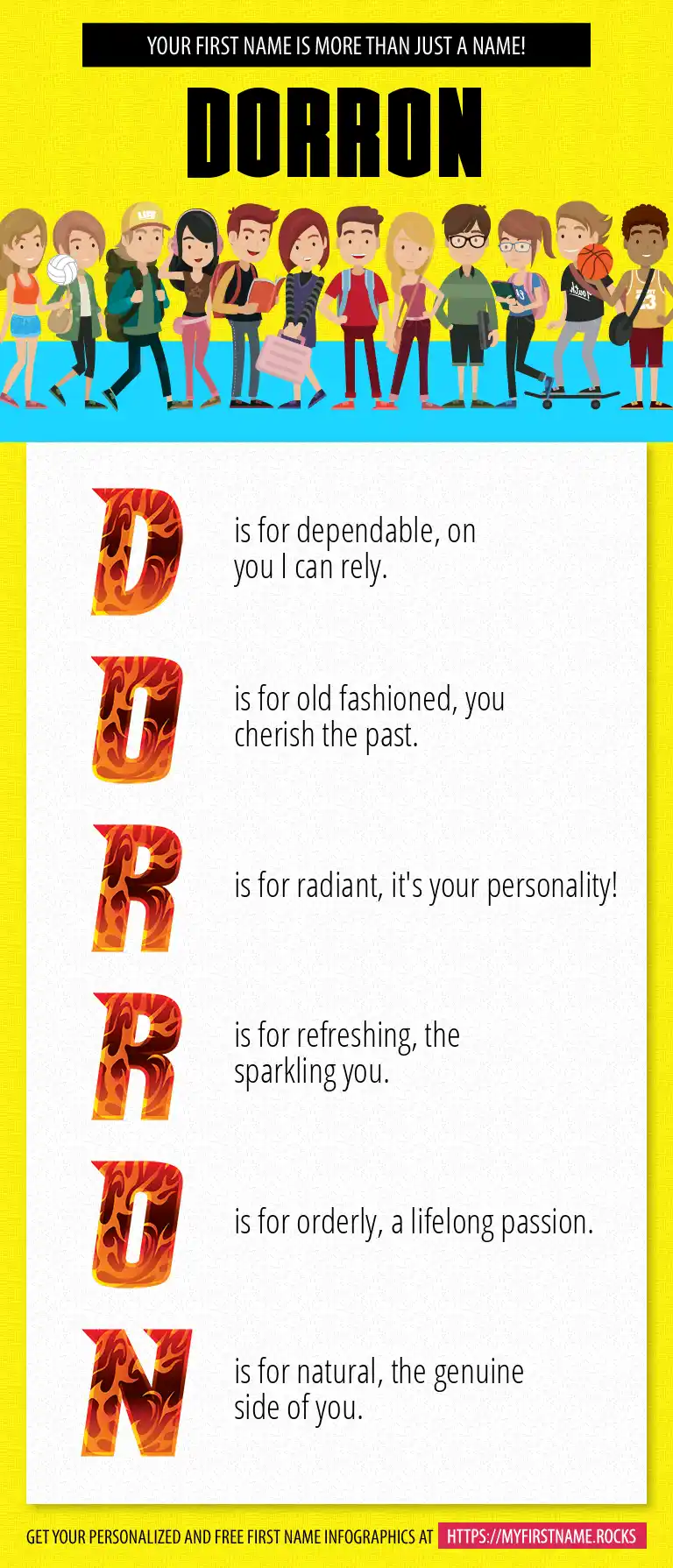 YOUR FIRST NAME IS MORE THAN JUST A NAME!

DORRON

D is for dependable, on you I can rely.

O is for old fashioned, you cherish the past.

R is for radiant, it's your personality!

R is for refreshing, the sparkling you.

O is for orderly, a lifelong passion.

N is for natural, the genuine side of you.

GET YOUR PERSONALIZED AND FREE FIRST NAME INFOGRAPHICS AT HTTPS://MYFIRSTNAME.ROCKS