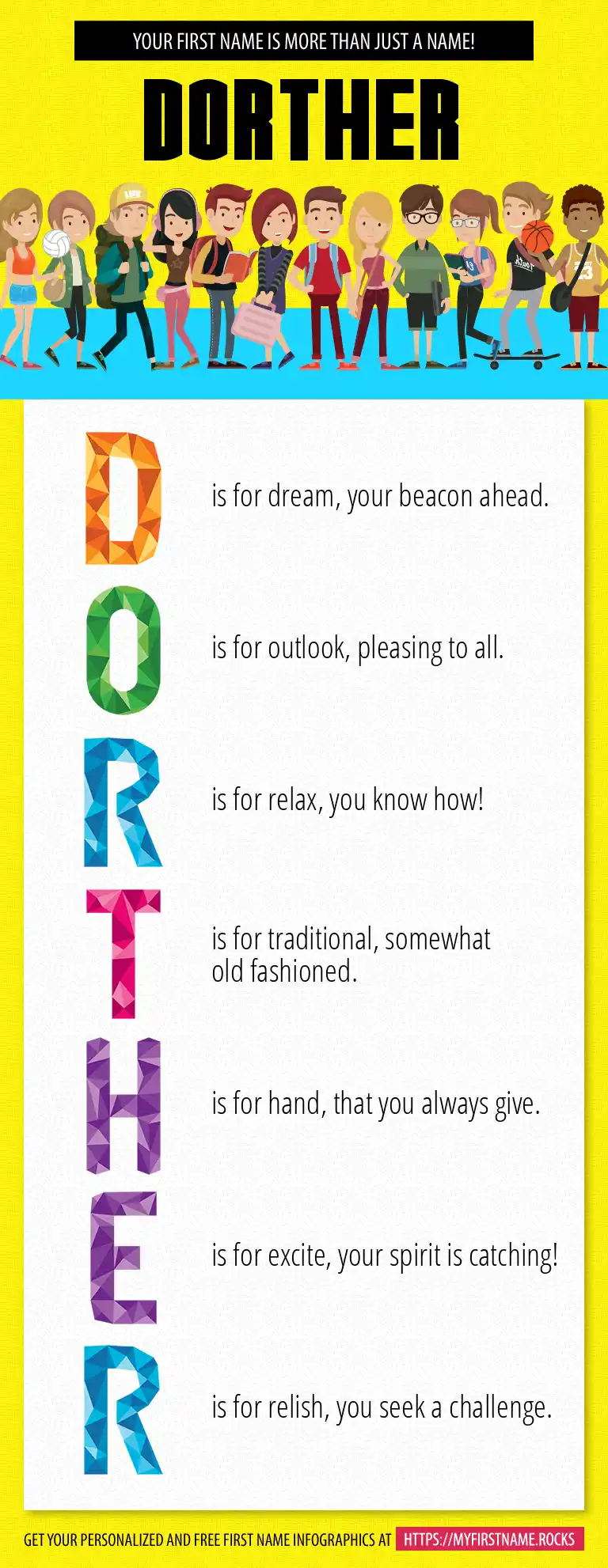 YOUR FIRST NAME IS MORE THAN JUST A NAME!

DORTHER

D is for dream, your beacon ahead.

O is for outlook, pleasing to all.

R is for relax, you know how!

T is for traditional, somewhat old fashioned.

H is for hand, that you always give.

E is for excite, your spirit is catching!

R is for relish, you seek a challenge.

GET YOUR PERSONALIZED AND FREE FIRST NAME INFOGRAPHICS AT HTTPS://MYFIRSTNAME.ROCKS