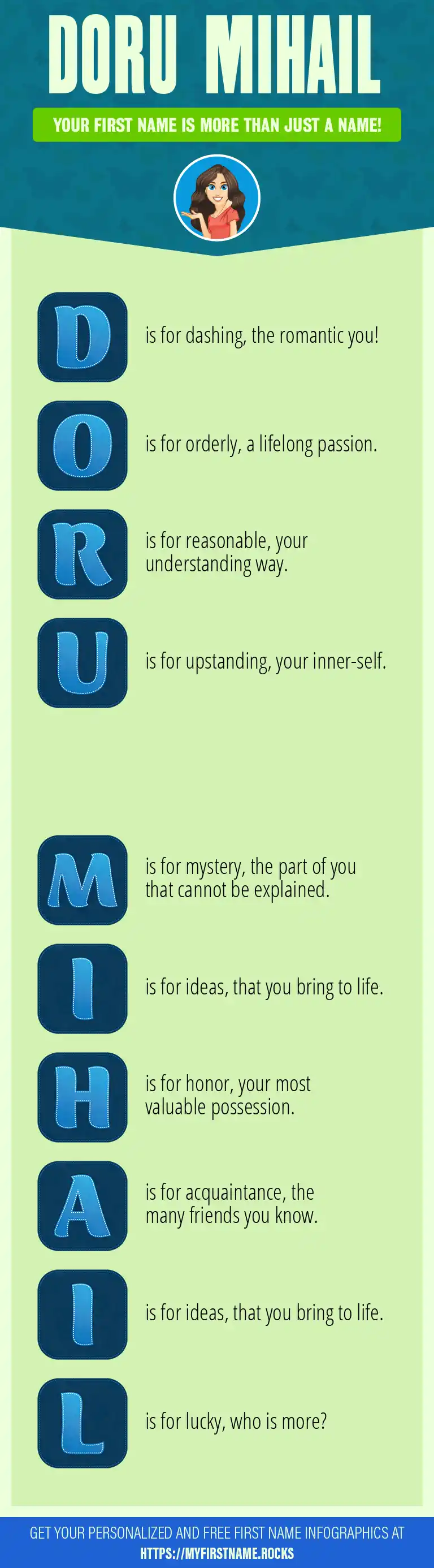 DORU MIHAIL

YOUR FIRST NAME IS MORE THAN JUST A NAME!

D is for dashing, the romantic you!

O is for orderly, a lifelong passion.

R is for reasonable, your understanding way.

U is for upstanding, your inner-self.

M is for mystery, the part of you that cannot be explained.

I is for ideas, that you bring to life.

H is for honor, your most valuable possession.

A is for acquaintance, the many friends you know.

I is for ideas, that you bring to life.

L is for lucky, who is more?

GET YOUR PERSONALIZED AND FREE FIRST NAME INFOGRAPHICS AT HTTPS://MYFIRSTNAME.ROCKS