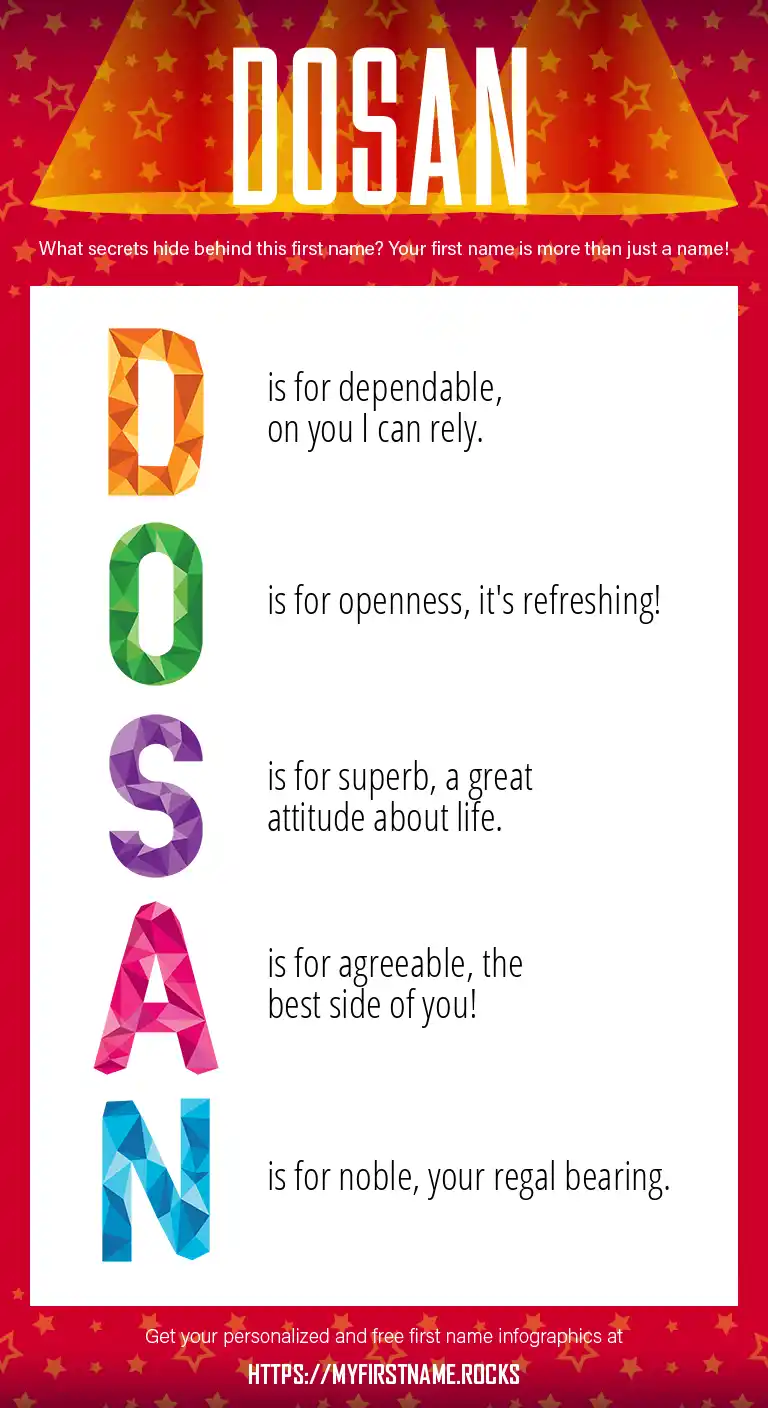 DOSAN

What secrets hide behind this first name? Your first name is more than just a name!

D is for dependable, on you I can rely.

O is for openness, it's refreshing!

S is for superb, a great attitude about life.

A is for agreeable, the best side of you!

N is for noble, your regal bearing.

Get your personalized and free first name infographics at

HTTPS://MYFIRSTNAME.ROCKS