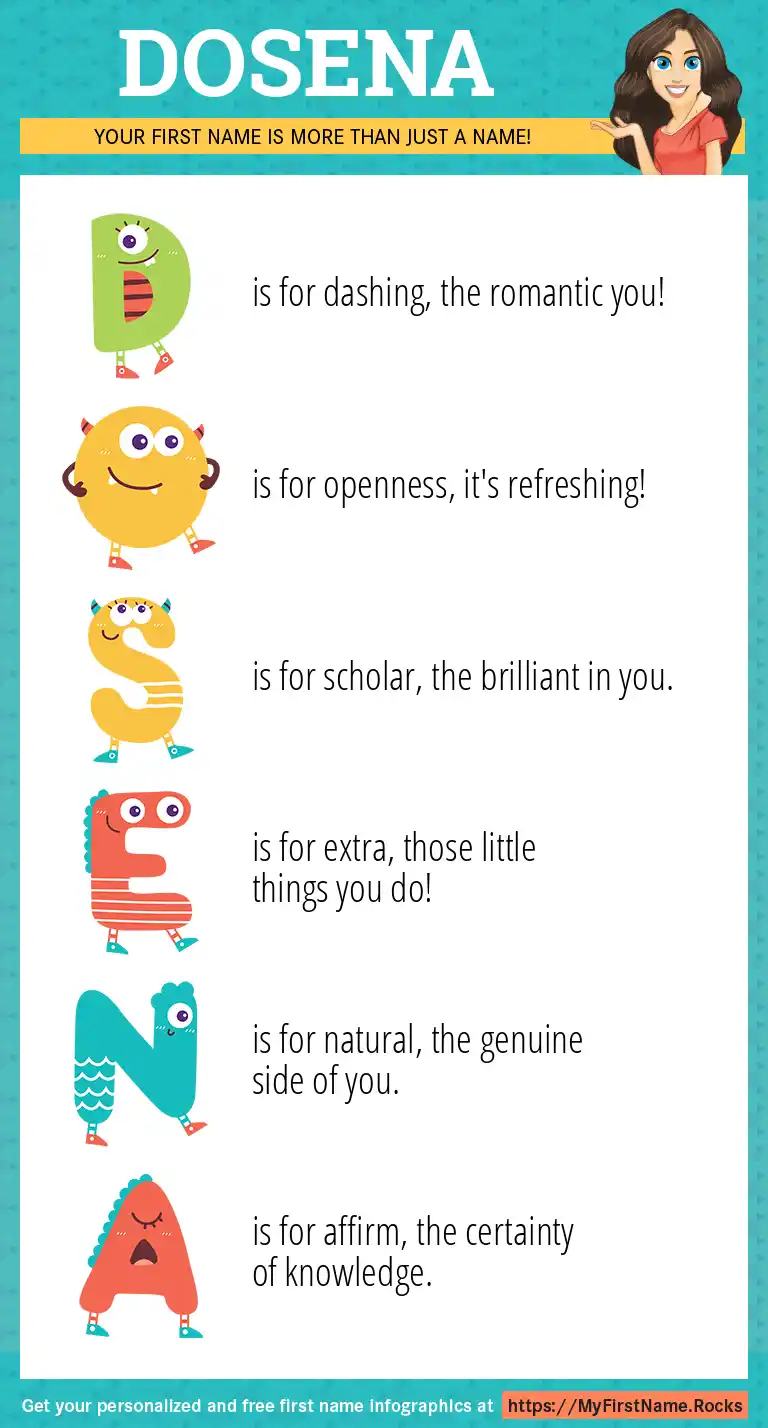 DOSENA

YOUR FIRST NAME IS MORE THAN JUST A NAME!

D is for dashing, the romantic you!

O is for openness, it's refreshing!

S is for scholar, the brilliant in you.

E is for extra, those little things you do!

N is for natural, the genuine side of you.

A is for affirm, the certainty of knowledge.

Get your personalized and free first name infographics at https://MyFirstName.Rocks