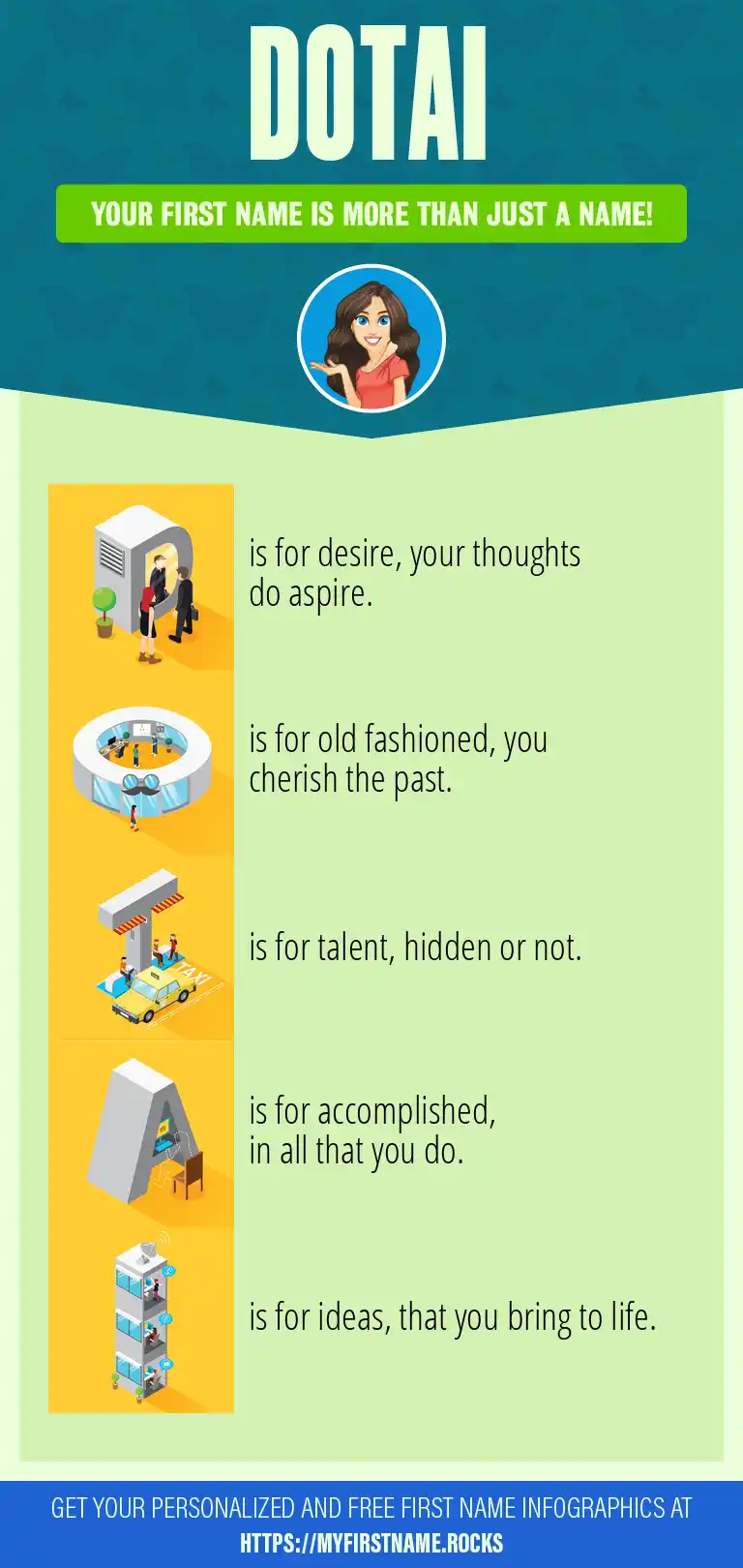 DOTAI

YOUR FIRST NAME IS MORE THAN JUST A NAME!

D is for desire, your thoughts do aspire.

O is for old fashioned, you cherish the past.

T is for talent, hidden or not.

TAXI

A is for accomplished, in all that you do.

I is for ideas, that you bring to life.

GET YOUR PERSONALIZED AND FREE FIRST NAME INFOGRAPHICS AT HTTPS://MYFIRSTNAME.ROCKS