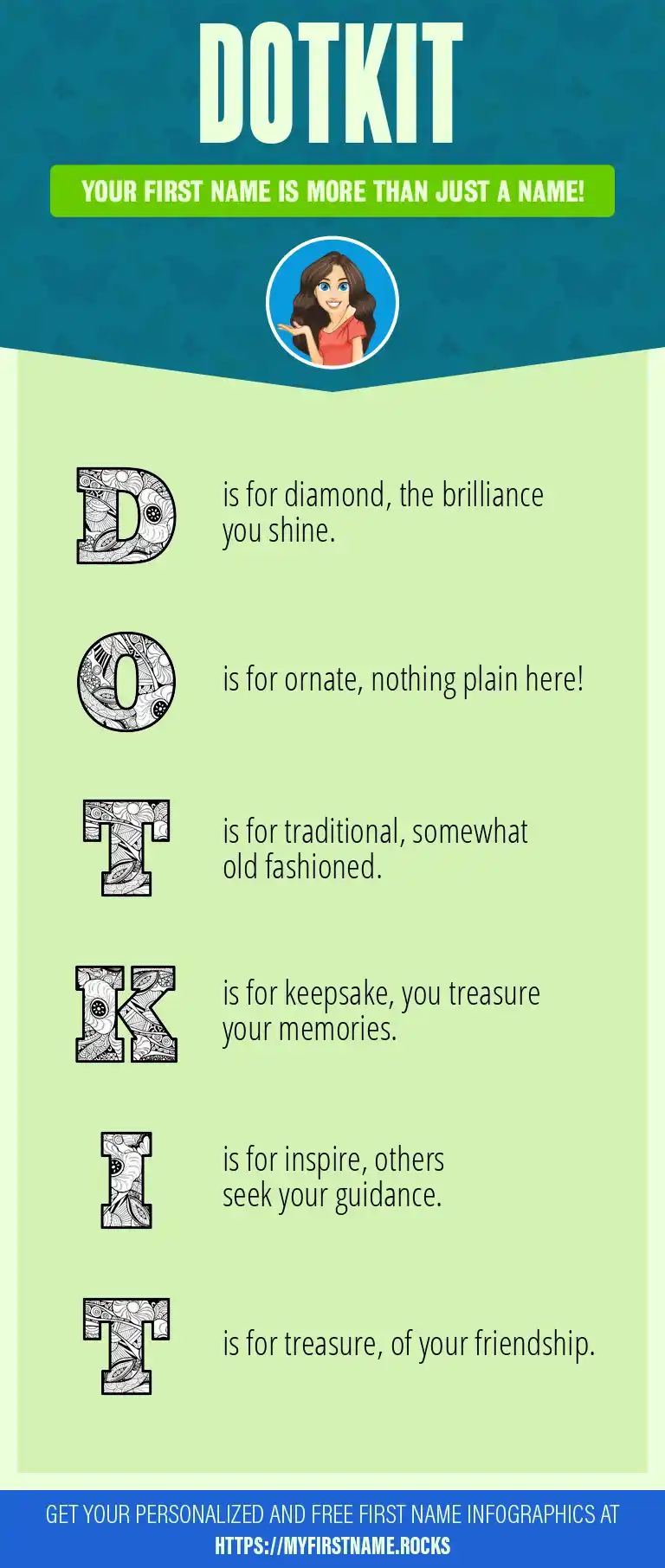 DOTKIT

YOUR FIRST NAME IS MORE THAN JUST A NAME!

D is for diamond, the brilliance you shine.

O is for ornate, nothing plain here!

T is for traditional, somewhat old fashioned.

K is for keepsake, you treasure your memories.

I is for inspire, others seek your guidance.

T is for treasure, of your friendship.

GET YOUR PERSONALIZED AND FREE FIRST NAME INFOGRAPHICS AT HTTPS://MYFIRSTNAME.ROCKS