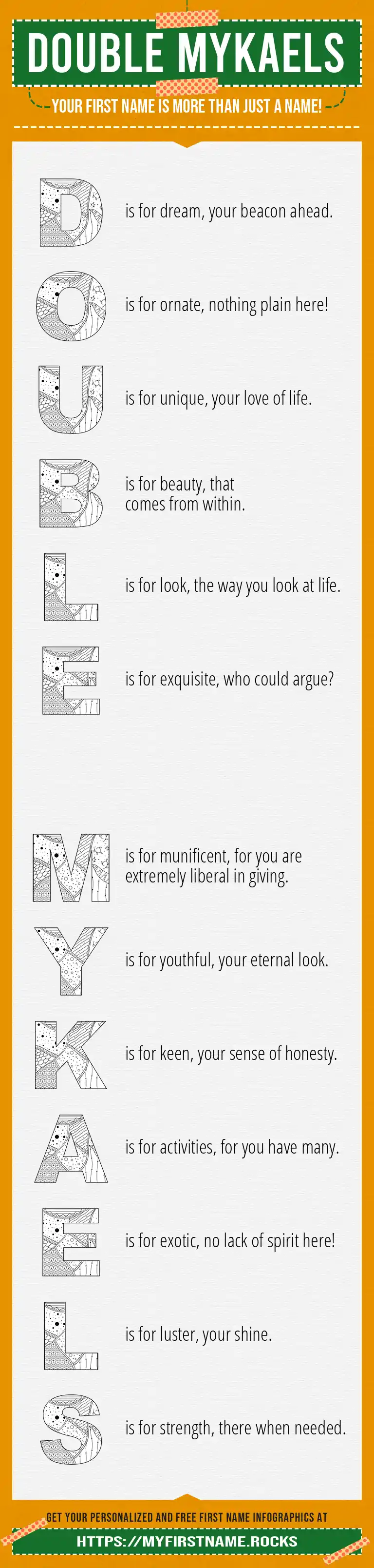 DOUBLE MYKAELS

YOUR FIRST NAME IS MORE THAN JUST A NAME!

D is for dream, your beacon ahead.

O is for ornate, nothing plain here!

U is for unique, your love of life.

B is for beauty, that comes from within.

L is for look, the way you look at life.

E is for exquisite, who could argue?

M is for munificent, for you are extremely liberal in giving.

Y is for youthful, your eternal look.

K is for keen, your sense of honesty.

A is for activities, for you have many.

E is for exotic, no lack of spirit here!

L is for luster, your shine.

S is for strength, there when needed.

GET YOUR PERSONALIZED AND FREE FIRST NAME INFOGRAPHICS AT

HTTPS://MYFIRSTNAME.ROCKS