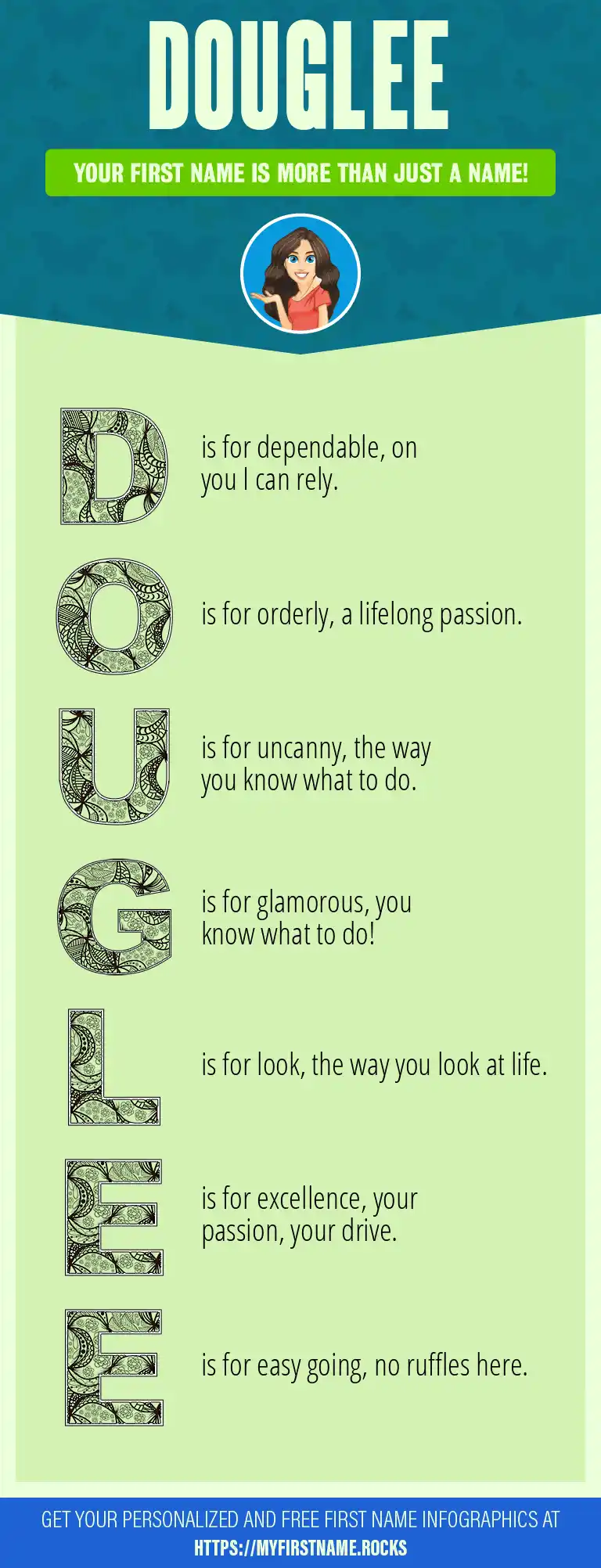 DOUGLEE

YOUR FIRST NAME IS MORE THAN JUST A NAME!

D is for dependable, on you I can rely.

O is for orderly, a lifelong passion.

U is for uncanny, the way you know what to do.

G is for glamorous, you know what to do!

L is for look, the way you look at life.

E is for excellence, your passion, your drive.

E is for easy going, no ruffles here.

GET YOUR PERSONALIZED AND FREE FIRST NAME INFOGRAPHICS AT HTTPS://MYFIRSTNAME.ROCKS