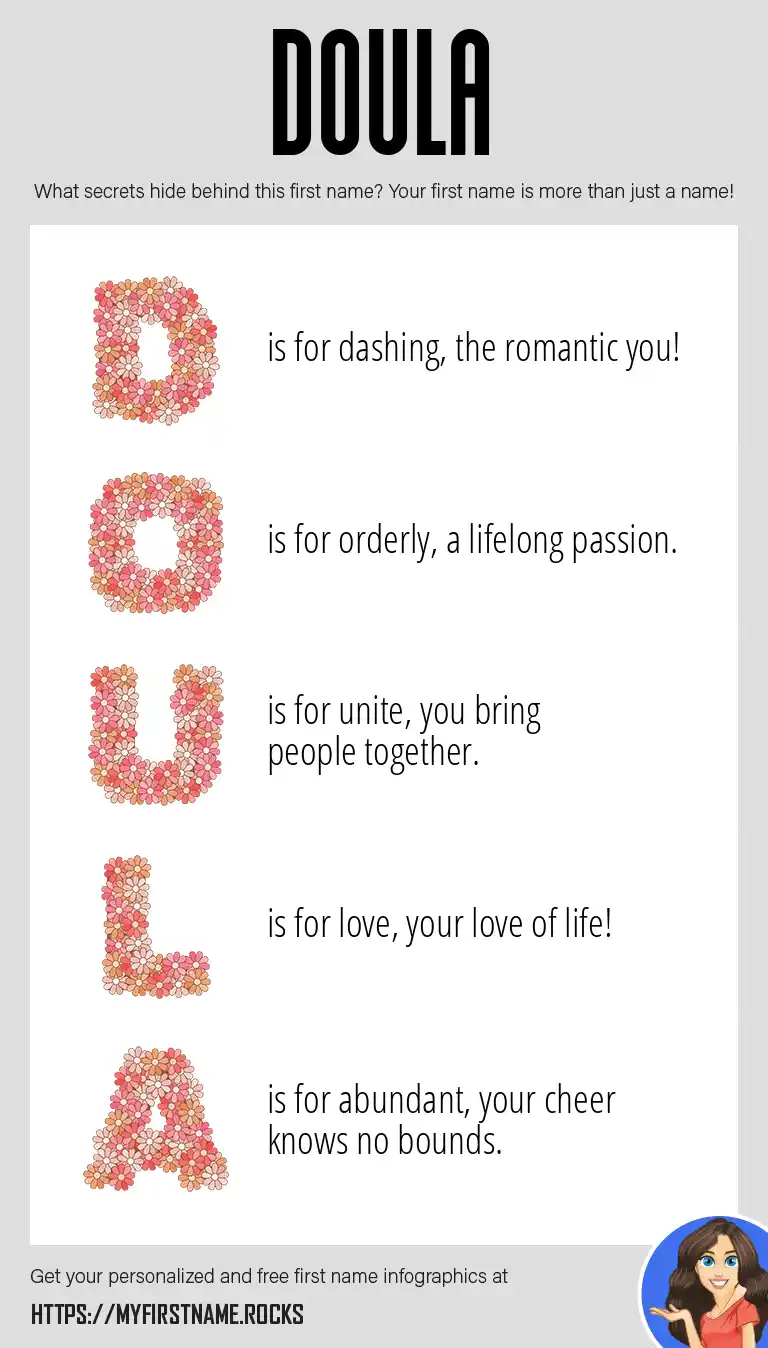 DOULA

What secrets hide behind this first name? Your first name is more than just a name!

D is for dashing, the romantic you!

O is for orderly, a lifelong passion.

U is for unite, you bring people together.

L is for love, your love of life!

A is for abundant, your cheer knows no bounds.

Get your personalized and free first name infographics at

HTTPS://MYFIRSTNAME.ROCKS