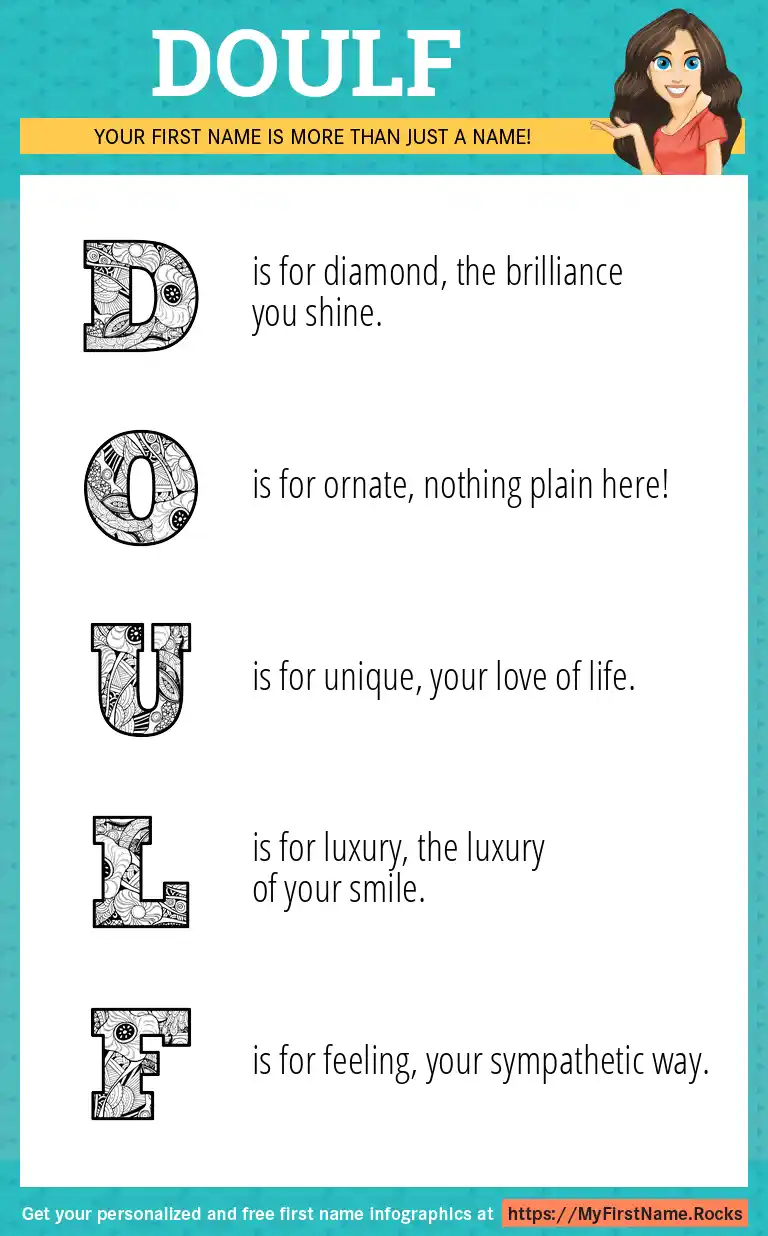 DOULF

YOUR FIRST NAME IS MORE THAN JUST A NAME!

D is for diamond, the brilliance you shine.

O is for ornate, nothing plain here!

U is for unique, your love of life.

L is for luxury, the luxury of your smile.

F is for feeling, your sympathetic way.

Get your personalized and free first name infographics at https://MyFirstName.Rocks