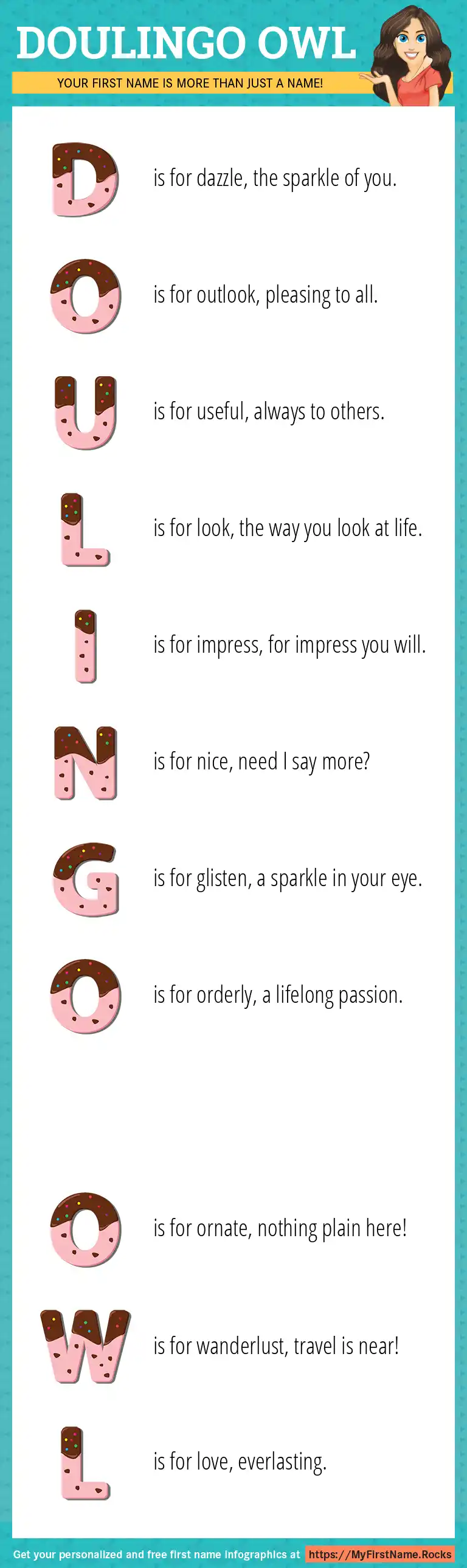 DOULINGO OWL

YOUR FIRST NAME IS MORE THAN JUST A NAME!

D is for dazzle, the sparkle of you.

O is for outlook, pleasing to all.

U is for useful, always to others.

L is for look, the way you look at life.

I is for impress, for impress you will.

N is for nice, need I say more?

G is for glisten, a sparkle in your eye.

O is for orderly, a lifelong passion.

O is for ornate, nothing plain here!

W is for wanderlust, travel is near!

L is for love, everlasting.

Get your personalized and free first name infographics at https://MyFirstName.Rocks