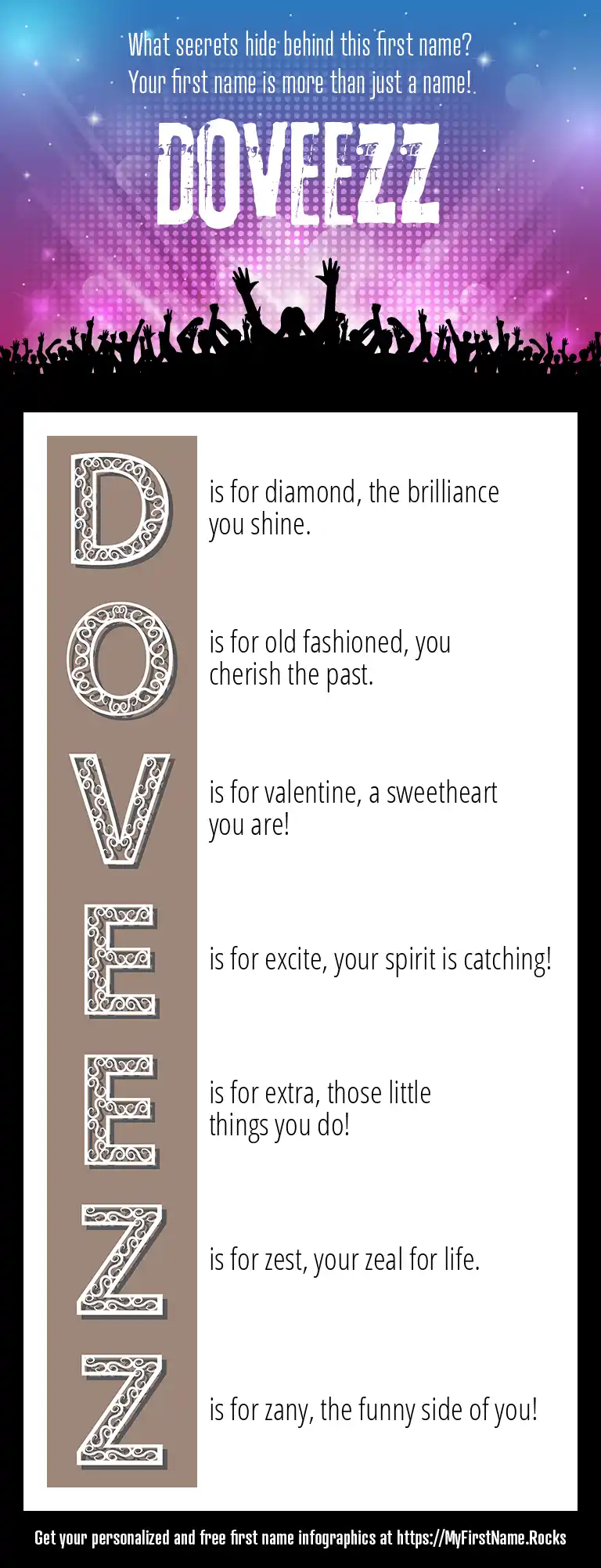 What secrets hide behind this first name?
Your first name is more than just a name!

DOVEEZZ

D is for diamond, the brilliance you shine.

O is for old fashioned, you cherish the past.

V is for valentine, a sweetheart you are!

E is for excite, your spirit is catching!

E is for extra, those little things you do!

Z is for zest, your zeal for life.

Z is for zany, the funny side of you!

Get your personalized and free first name infographics at https://MyFirstName.Rocks