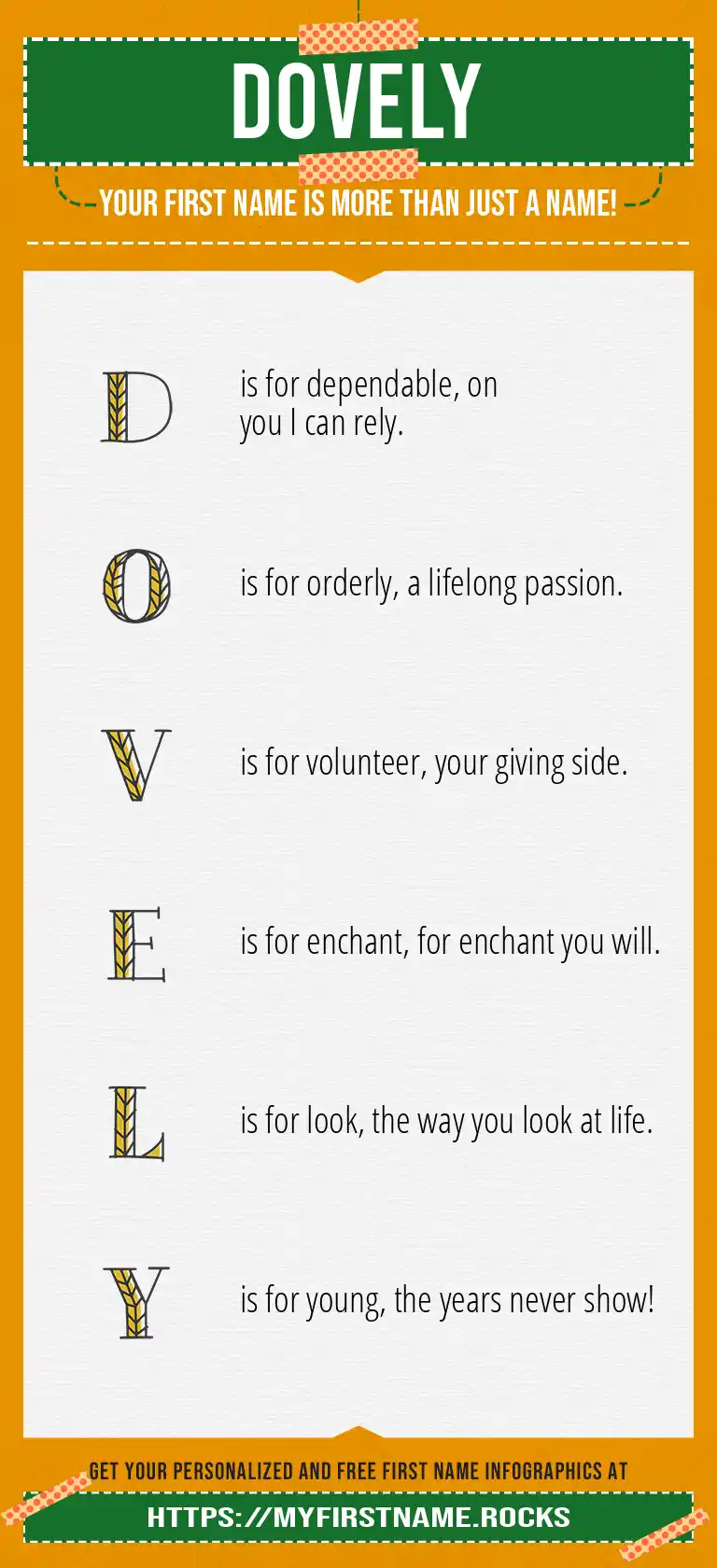 DOVELY

YOUR FIRST NAME IS MORE THAN JUST A NAME!

D is for dependable, on you I can rely.

O is for orderly, a lifelong passion.

V is for volunteer, your giving side.

E is for enchant, for enchant you will.

L is for look, the way you look at life.

Y is for young, the years never show!

GET YOUR PERSONALIZED AND FREE FIRST NAME INFOGRAPHICS AT

HTTPS://MYFIRSTNAME.ROCKS