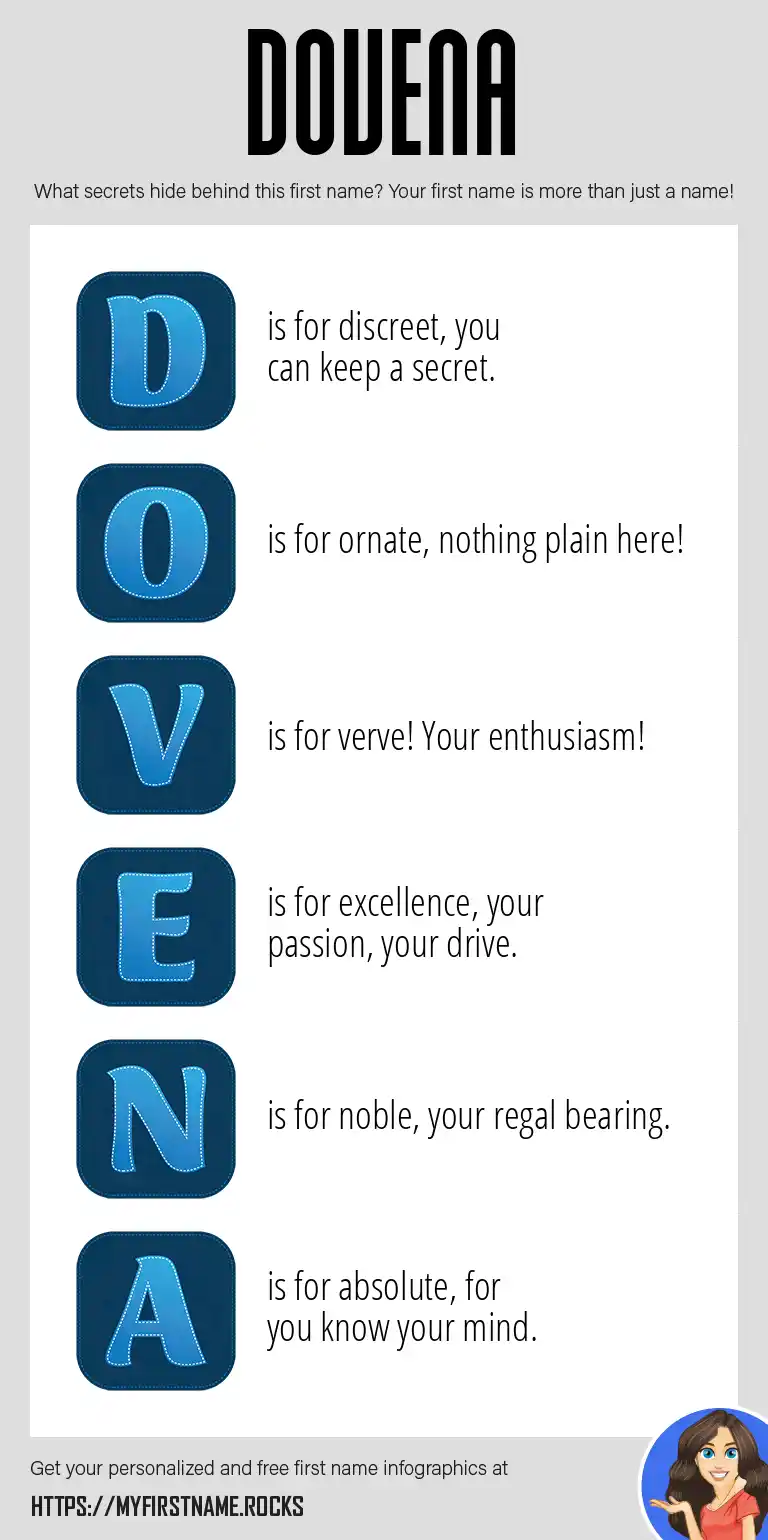 DOVENA

What secrets hide behind this first name? Your first name is more than just a name!

D is for discreet, you can keep a secret.

O is for ornate, nothing plain here!

V is for verve! Your enthusiasm!

E is for excellence, your passion, your drive.

N is for noble, your regal bearing.

A is for absolute, for you know your mind.

Get your personalized and free first name infographics at

HTTPS://MYFIRSTNAME.ROCKS